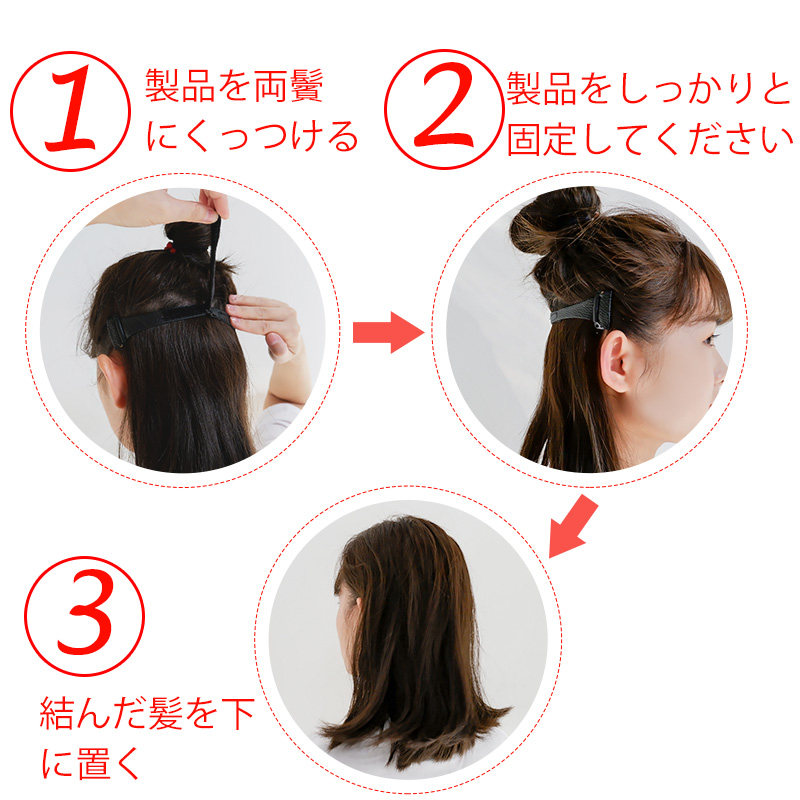 1 製品を両鬢にくっつける

2 製品をしっかりと固定してください

3

結んだ髪を下に置く