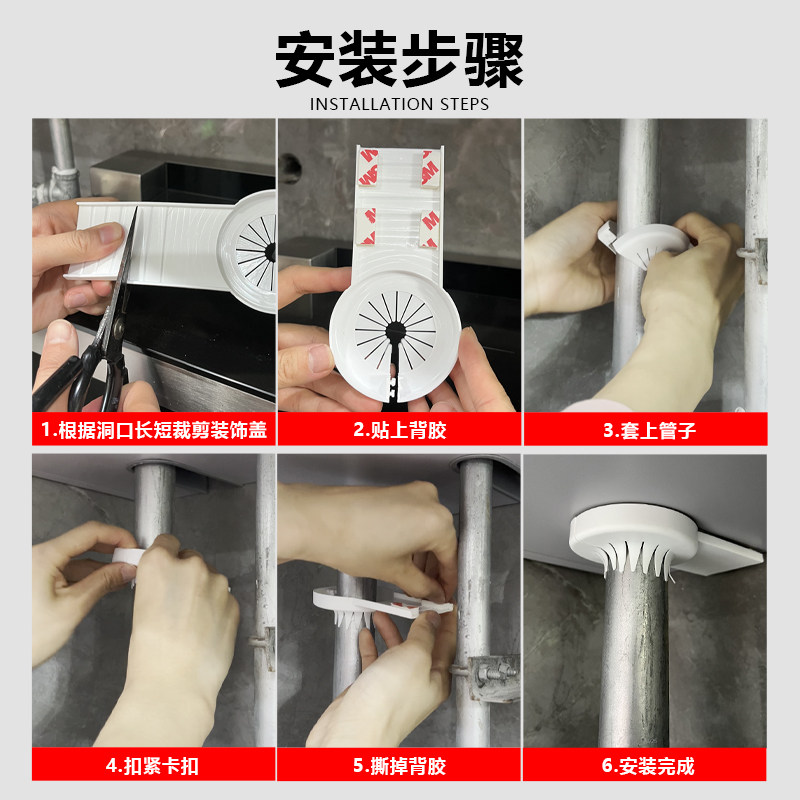 安装步骤
INSTALLATION STEPS

1.根据洞口长短裁剪装饰盖

2.贴上背胶

3.套上管子

4.扣紧卡扣

5.撕掉背胶

6.安装完成