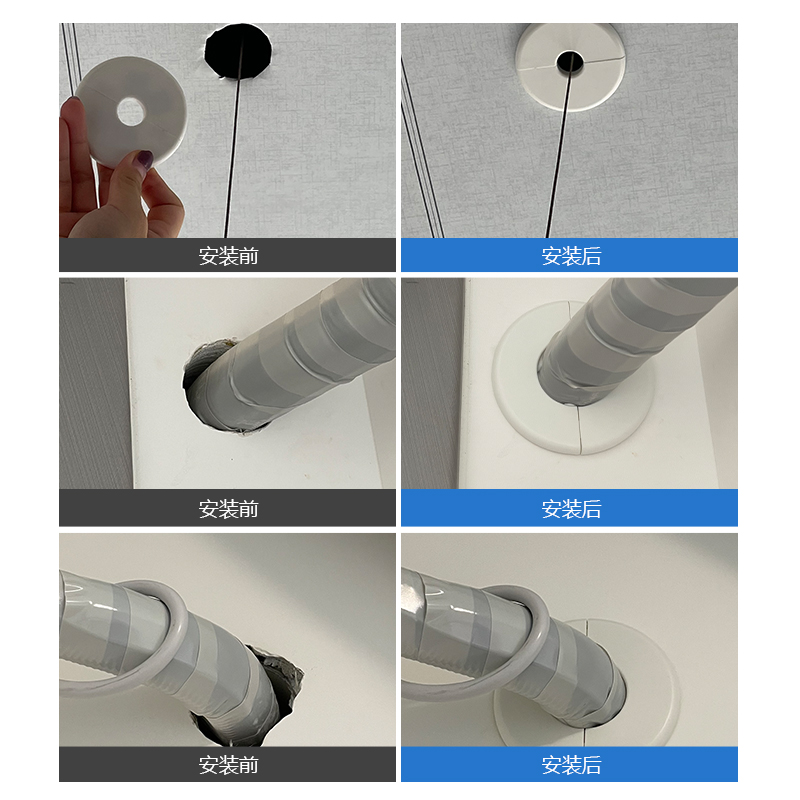 安装前

安装后

安装前

安装后

安装前

安装后