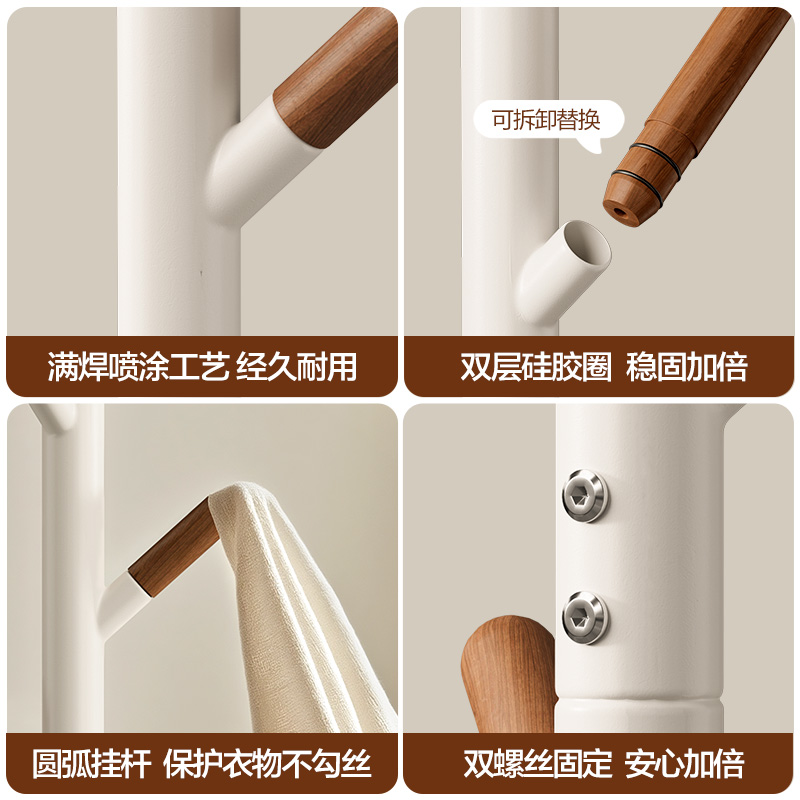 满焊喷涂工艺 经久耐用

可拆卸替换

双层硅胶圈 稳固加倍

圆弧挂杆 保护衣物不勾丝

双螺丝固定 安心加倍