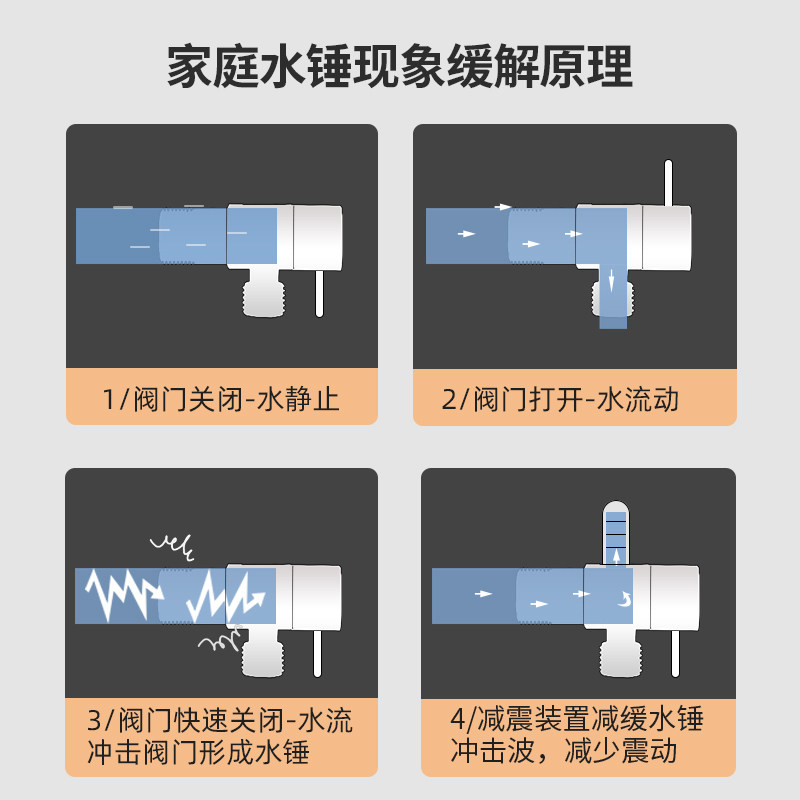 家庭水锤现象缓解原理

1/阀门关闭-水静止

2/阀门打开-水流动

3/阀门快速关闭-水流冲击阀门形成水锤

4/减震装置减缓水锤冲击波，减少震动