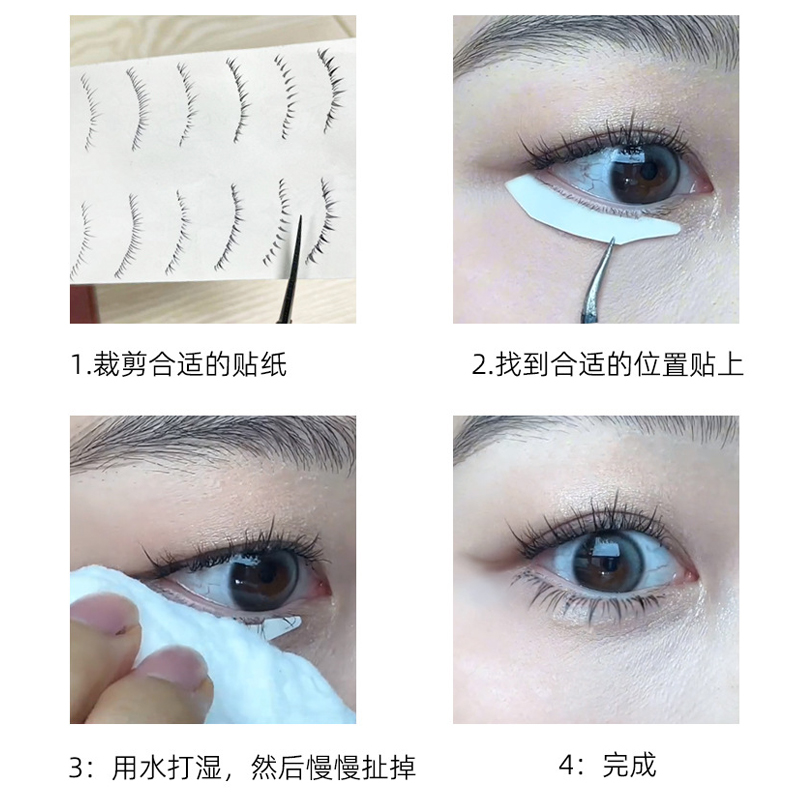 1.裁剪合适的贴纸

2.找到合适的位置贴上

3：用水打湿，然后慢慢扯掉

4：完成