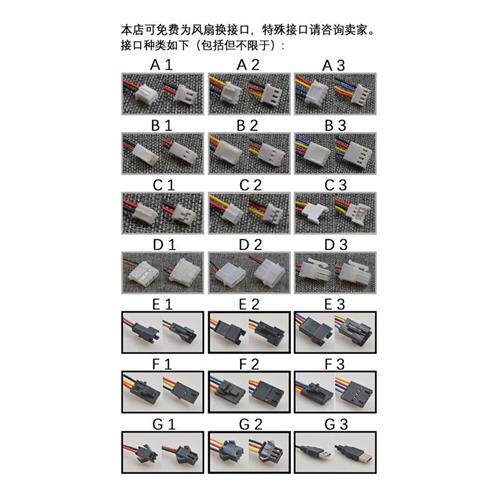 本店可免费为风扇换接口，特殊接口请咨询卖家。
接口种类如下（包括但不限于）：

A 1 A 2 A 3

B 1 B 2 B 3

C 1 C 2 C 3

D 1 D 2 D 3

E 1 E 2 E 3

F 1 F 2 F 3

G 1 G 2 G 3