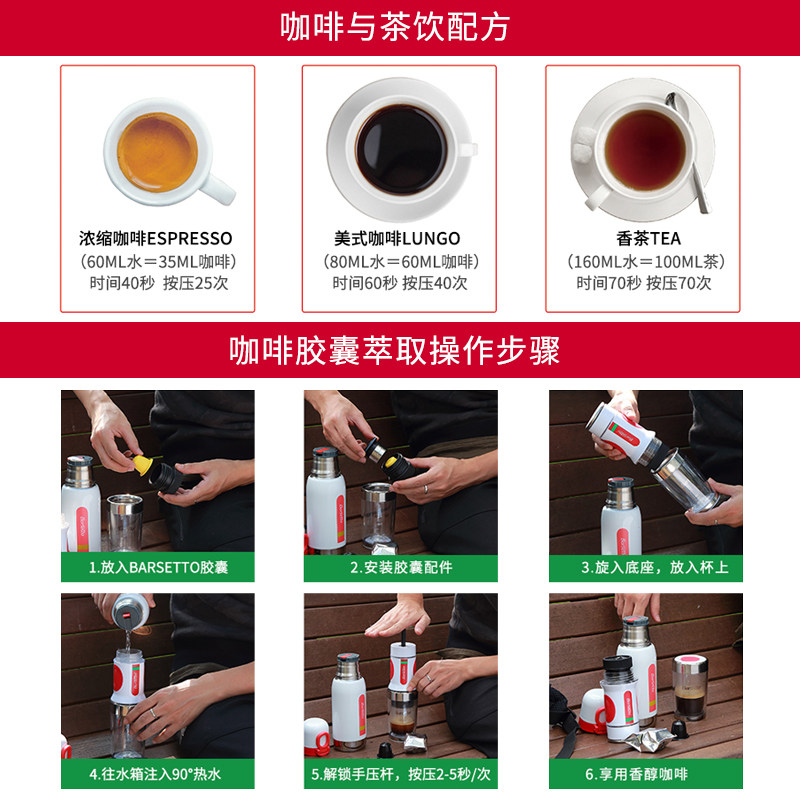 咖啡与茶饮配方

浓缩咖啡ESPRESSO
（60ML水＝35ML咖啡）
时间40秒 按压25次

美式咖啡LUNGO
（80ML水＝60ML咖啡）
时间60秒 按压40次

香茶TEA
（160ML水＝100ML茶）
时间70秒 按压70次

咖啡胶囊萃取操作步骤

1.放入BARSETTO胶囊

2.安装胶囊配件

3.旋入底座，放入杯上

4.往水箱注入90°热水

5.解锁手压杆，按压2-5秒/次

6.享用香醇咖啡