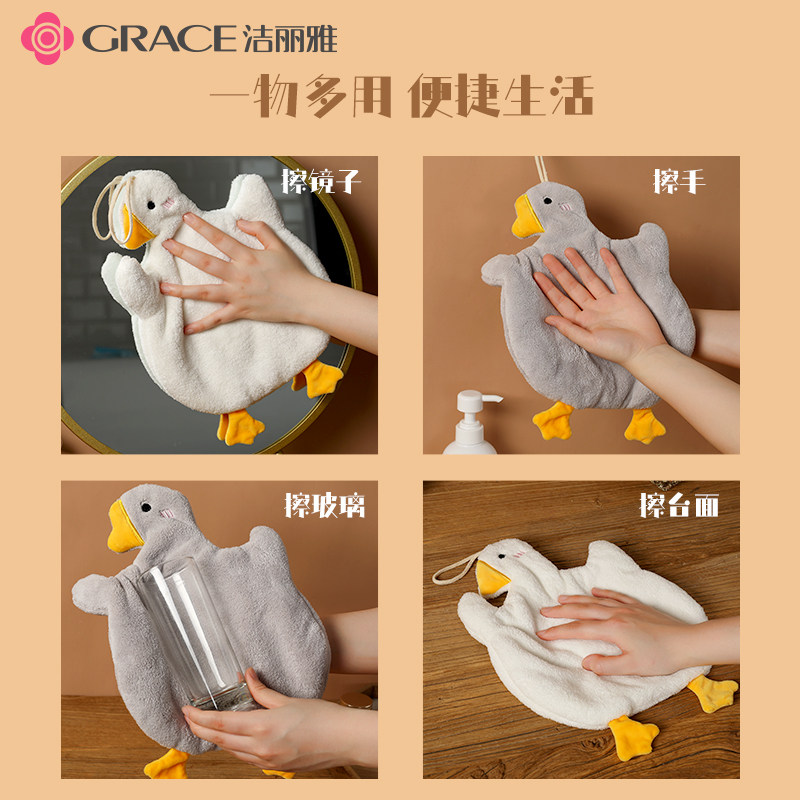 GRACE 洁丽雅

一物多用 便捷生活

擦镜子

擦手

擦玻璃

擦台面