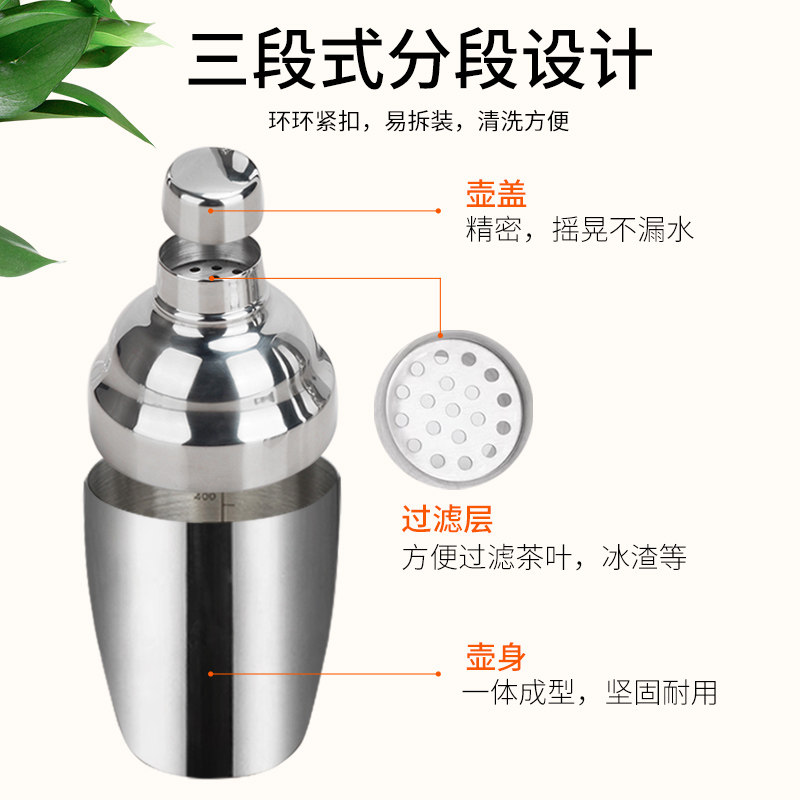 三段式分段设计

环环紧扣，易拆装，清洗方便

壶盖
精密，摇晃不漏水

400

过滤层
方便过滤茶叶，冰渣等

壶身
一体成型，坚固耐用