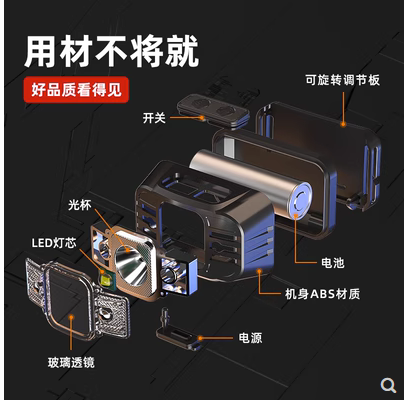 用材不将就

好品质看得见

可旋转调节板

开关

光杯

LED灯芯

电池

机身ABS材质

电源

玻璃透镜