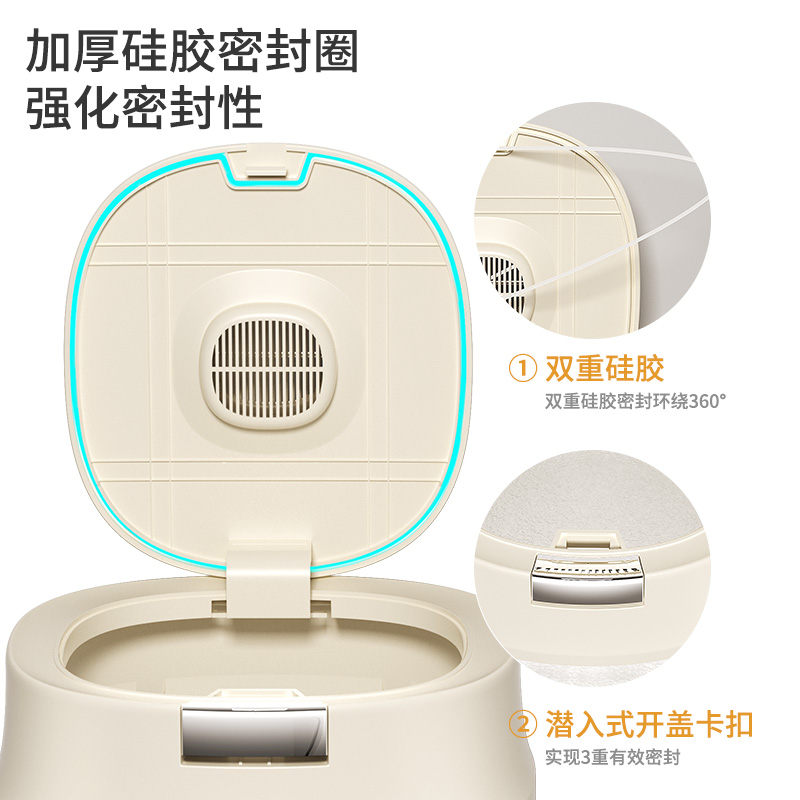 加厚硅胶密封圈
强化密封性

① 双重硅胶
双重硅胶密封环绕360°

② 潜入式开盖卡扣
实现3重有效密封