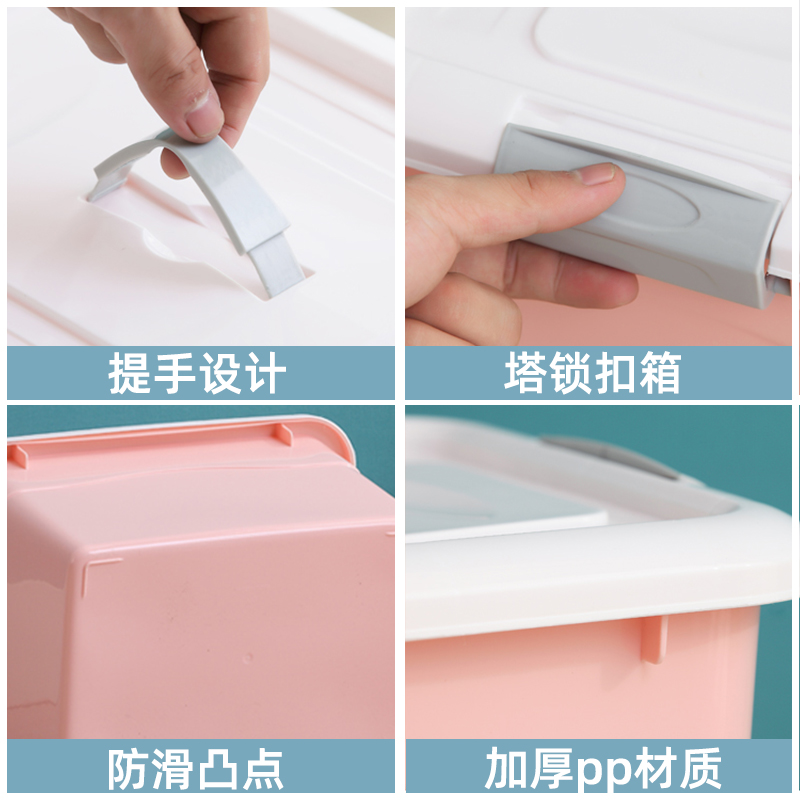 提手设计

塔锁扣箱

防滑凸点

加厚pp材质