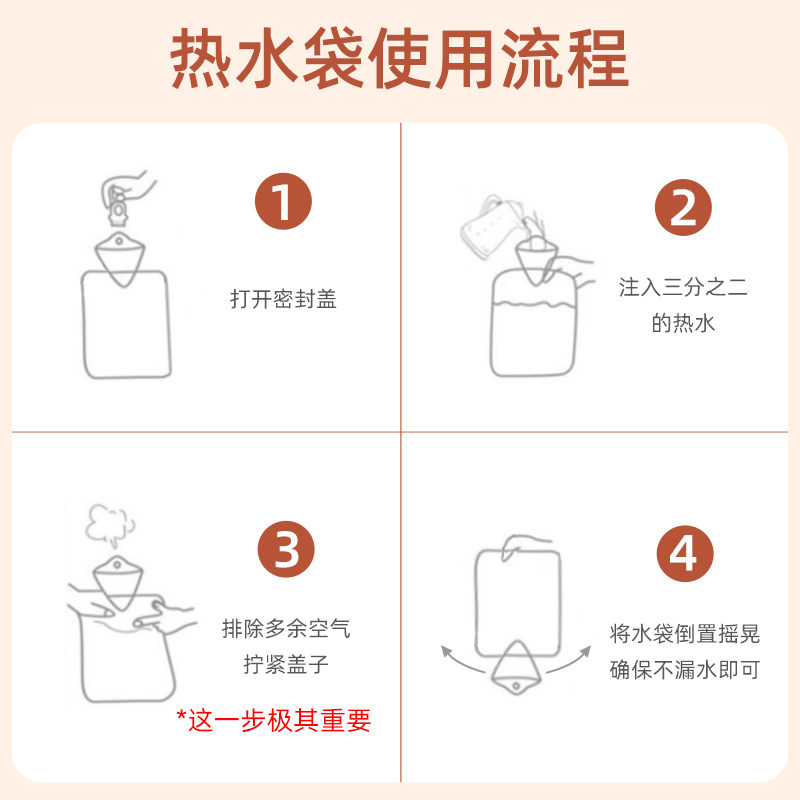 热水袋使用流程

1
打开密封盖

2
注入三分之二的热水

3
排除多余空气
拧紧盖子
*这一步极其重要

4
将水袋倒置摇晃
确保不漏水即可