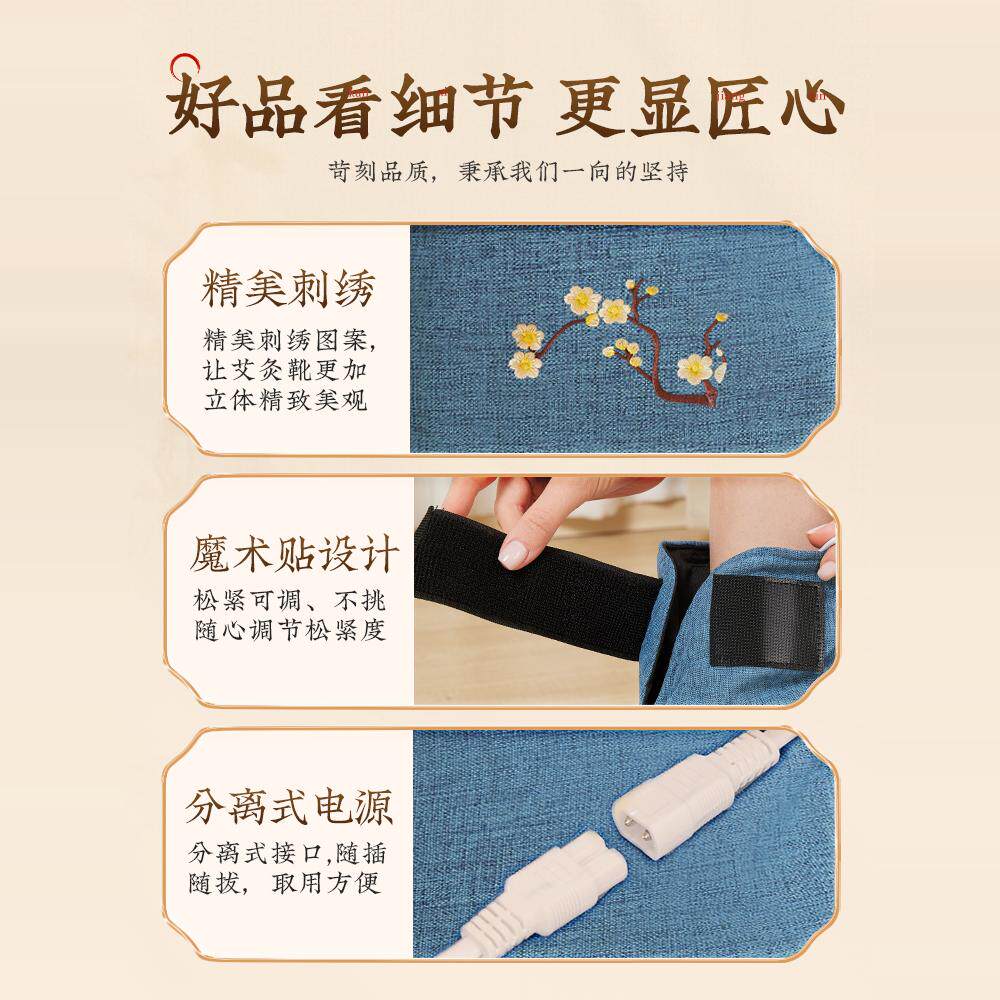 好品看细节 更显匠心

苛刻品质，秉承我们一向的坚持

精美刺绣

精美刺绣图案，让艾灸靴更加立体精致美观

魔术贴设计

松紧可调、不挑随心调节松紧度

分离式电源

分离式接口,随插随拔，取用方便