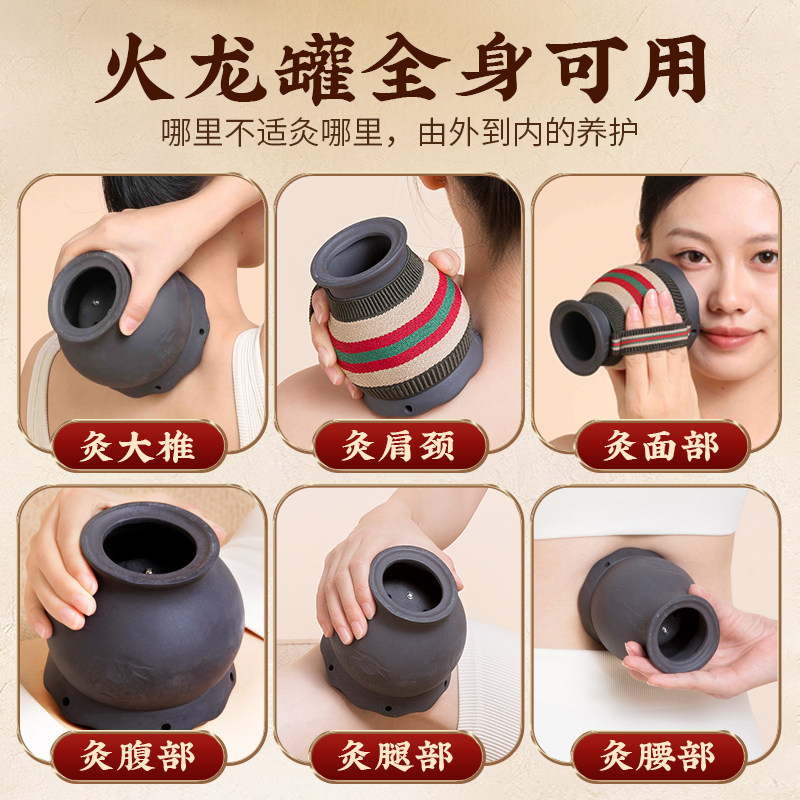 火龙罐全身可用

哪里不适灸哪里，由外到内的养护

灸大椎

灸肩颈

灸面部

灸腹部

灸腿部

灸腰部