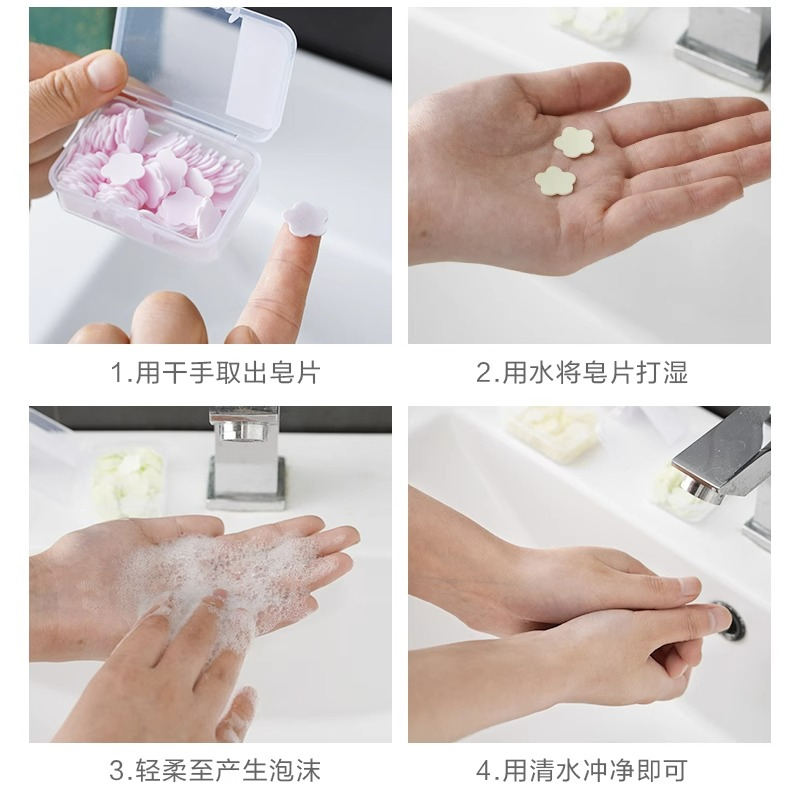 1.用干手取出皂片

2.用水将皂片打湿

3.轻柔至产生泡沫

4.用清水冲净即可