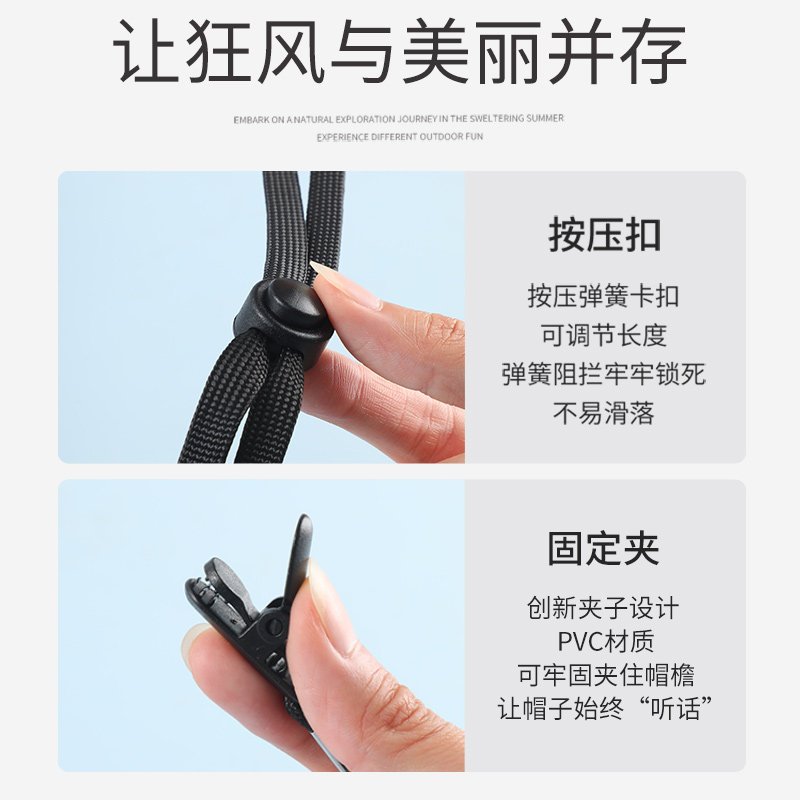 让狂风与美丽并存

EMBARK ON A NATURAL EXPLORATION JOURNEY IN THE SWELTERING SUMMER
EXPERIENCE DIFFERENT OUTDOOR FUN

按压扣

按压弹簧卡扣
可调节长度
弹簧阻拦牢牢锁死
不易滑落

固定夹

创新夹子设计
PVC材质
可牢固夹住帽檐
让帽子始终“听话”