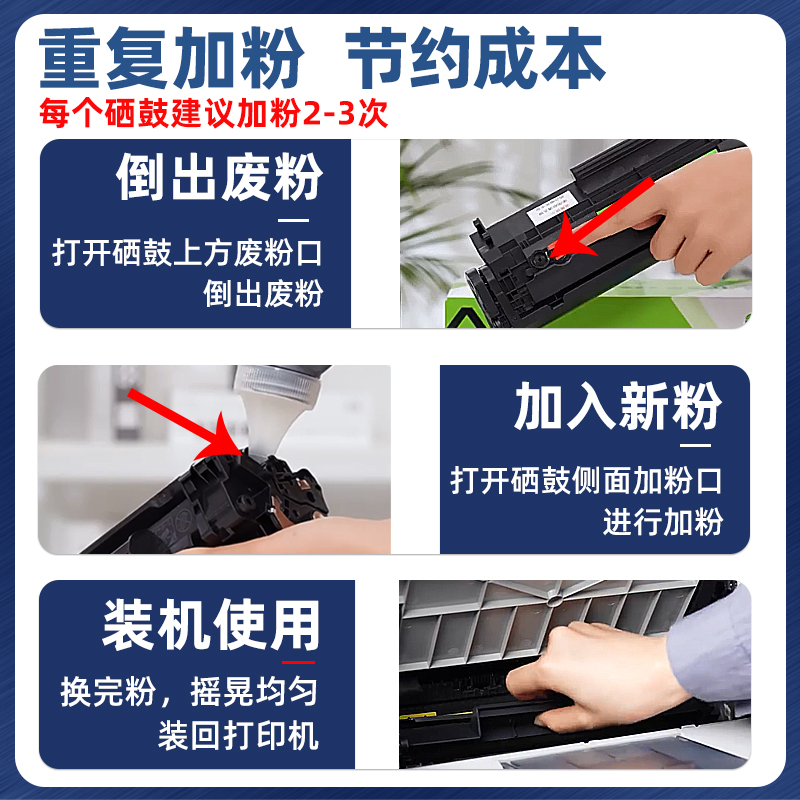 重复加粉 节约成本
每个硒鼓建议加粉2-3次

倒出废粉
打开硒鼓上方废粉口
倒出废粉

加入新粉
打开硒鼓侧面加粉口
进行加粉

装机使用
换完粉，摇晃均匀
装回打印机