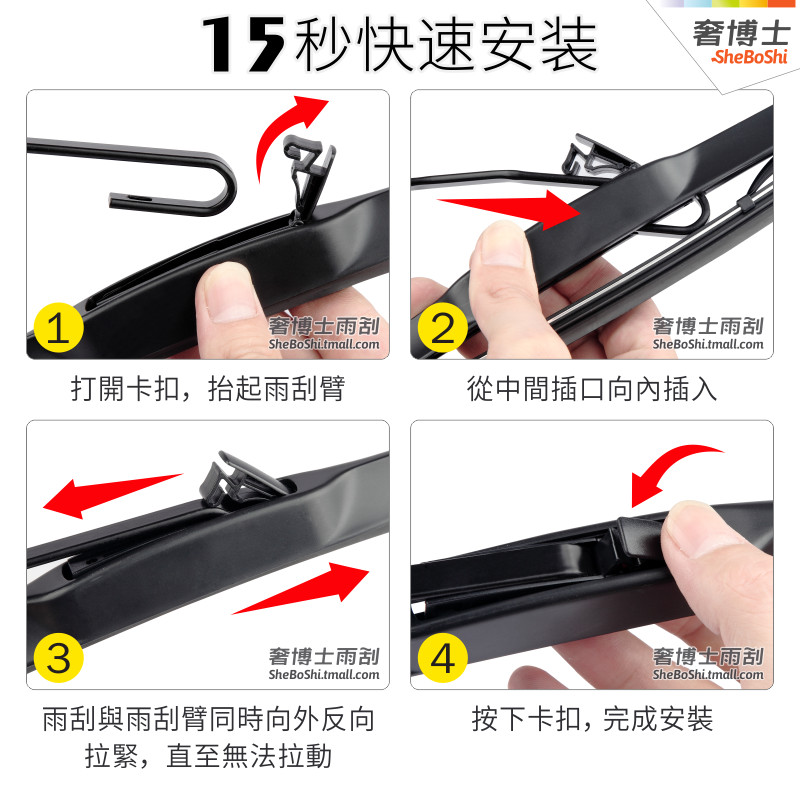 15秒快速安裝

奢博士
SheBoShi

1
奢博士雨刮
SheBoShi.tmall.com

打開卡扣，抬起雨刮臂

2
奢博士雨刮
SheBoShi.tmall.com

從中間插口向內插入

3
奢博士雨刮
SheBoShi.tmall.com

雨刮與雨刮臂同時向外反向拉緊，直至無法拉動

4
奢博士雨刮
SheBoShi.tmall.com

按下卡扣，完成安裝