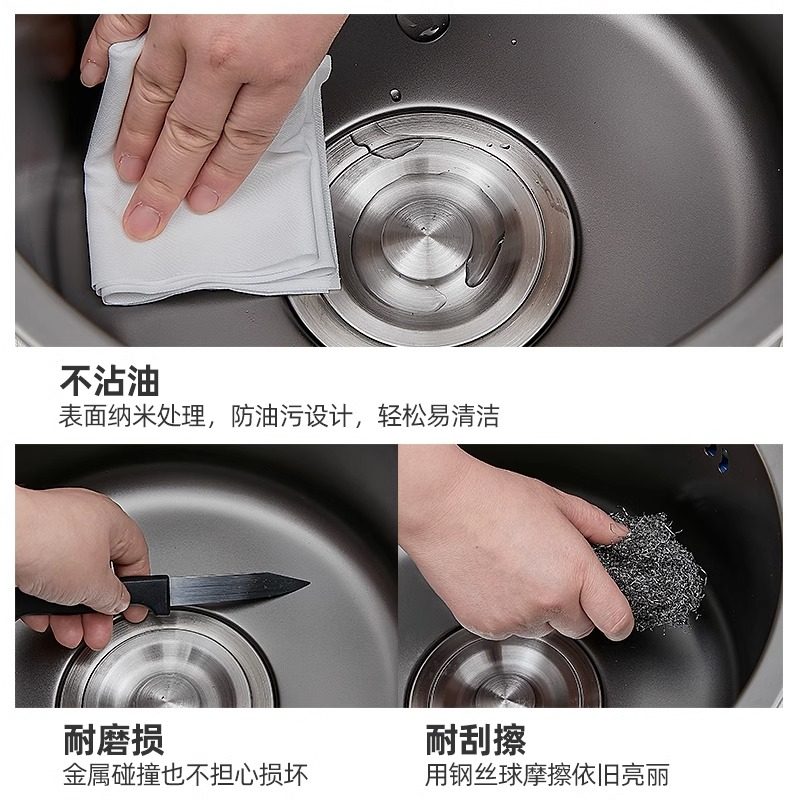 不沾油
表面纳米处理，防油污设计，轻松易清洁

耐磨损
金属碰撞也不担心损坏

耐刮擦
用钢丝球摩擦依旧亮丽