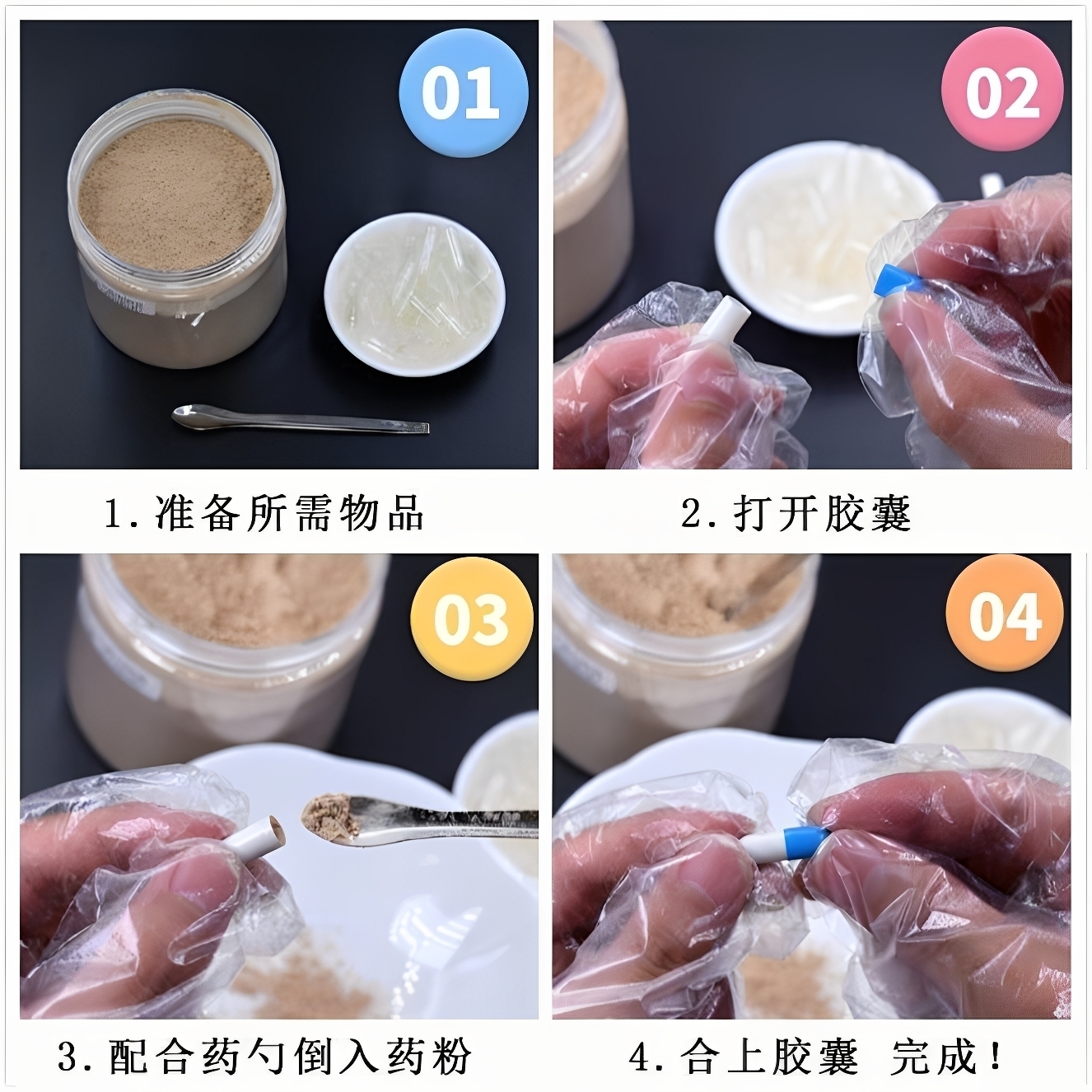 01

1. 准备所需物品

02

2. 打开胶囊

03

3. 配合药勺倒入药粉

04

4. 合上胶囊 完成！