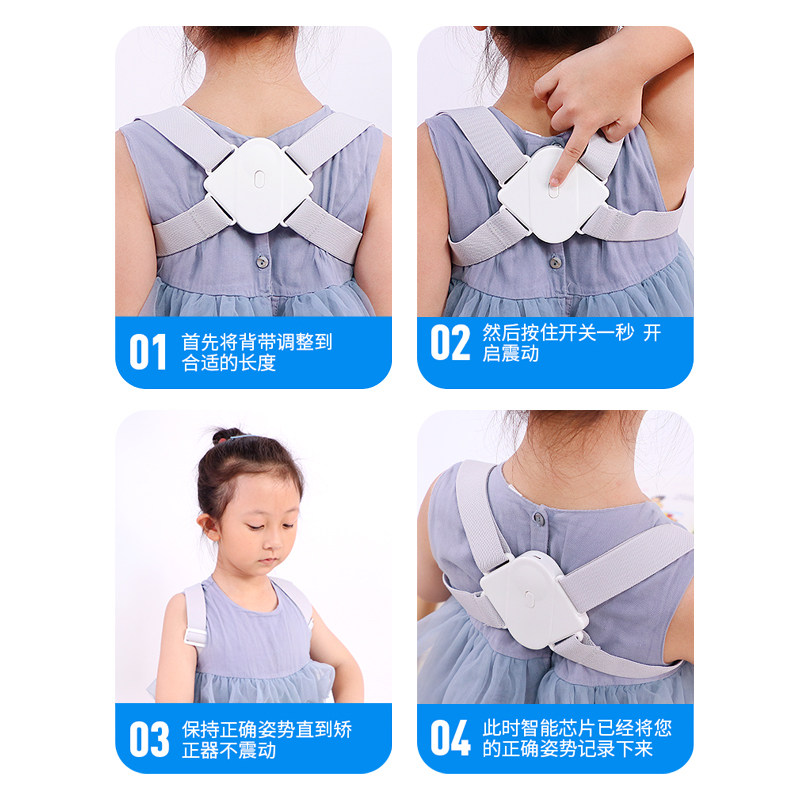 01 首先将背带调整到合适的长度

02 然后按住开关一秒 开启震动

03 保持正确姿势直到矫正器不震动

04 此时智能芯片已经将您的正确姿势记录下来