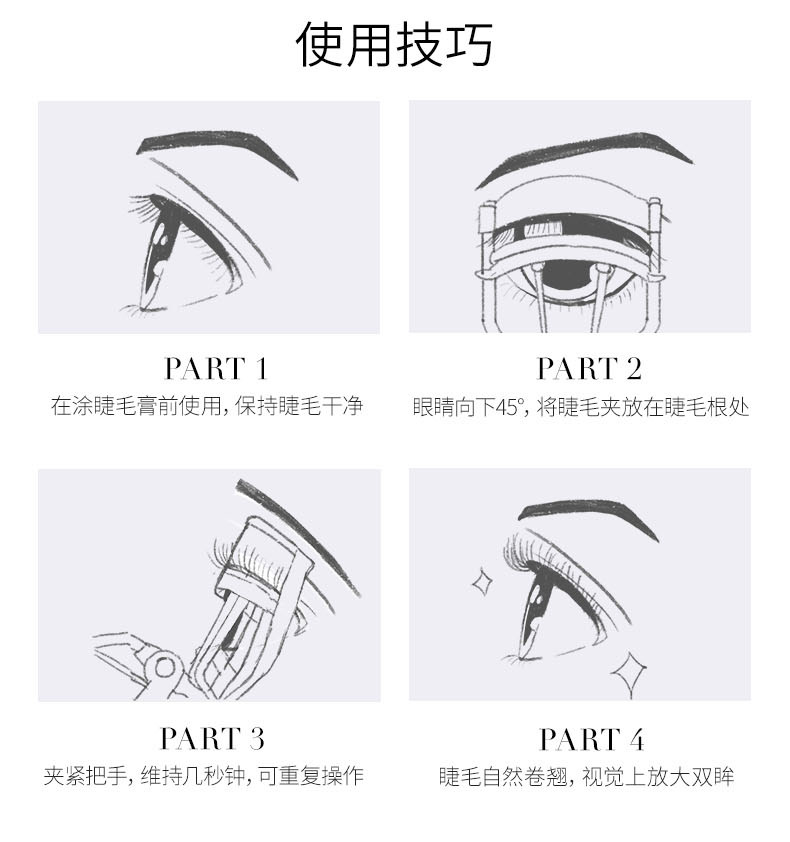 使用技巧

PART 1
在涂睫毛膏前使用，保持睫毛干净

PART 2
眼睛向下45°，将睫毛夹放在睫毛根处

PART 3
夹紧把手，维持几秒钟，可重复操作

PART 4
睫毛自然卷翘，视觉上放大双眸