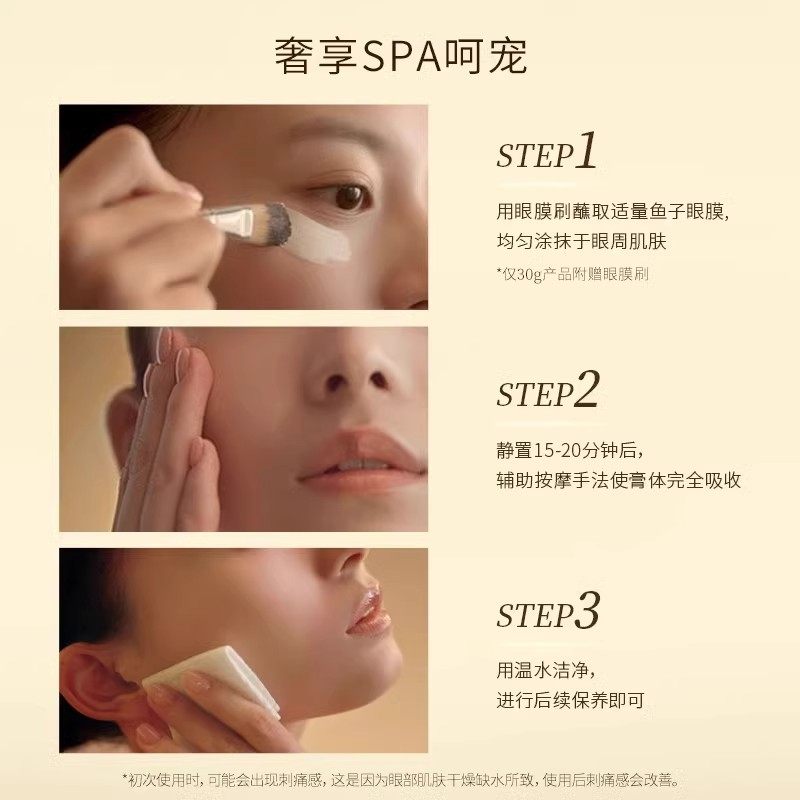 奢享SPA呵宠

STEP1

用眼膜刷蘸取适量鱼子眼膜，均匀涂抹于眼周肌肤

*仅30g产品附赠眼膜刷

STEP2

静置15-20分钟后，辅助按摩手法使膏体完全吸收

STEP3

用温水洁净，进行后续保养即可

*初次使用时，可能会出现刺痛感，这是因为眼部肌肤干燥缺水所致，使用后刺痛感会改善。