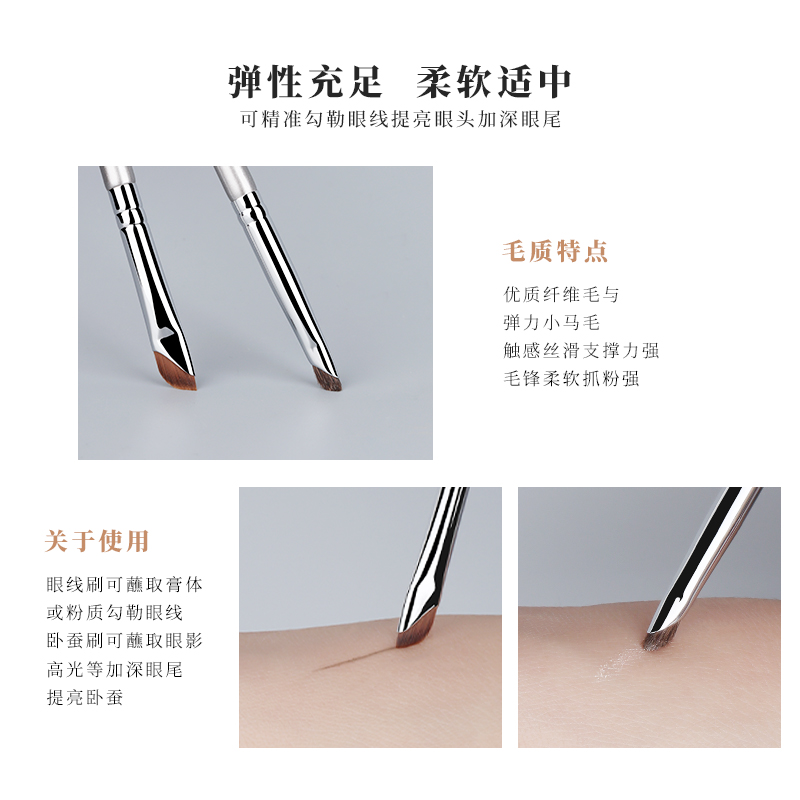 弹性充足　柔软适中
可精准勾勒眼线提亮眼头加深眼尾

毛质特点
优质纤维毛与
弹力小马毛
触感丝滑支撑力强
毛锋柔软抓粉强

关于使用
眼线刷可蘸取膏体
或粉质勾勒眼线
卧蚕刷可蘸取眼影
高光等加深眼尾
提亮卧蚕