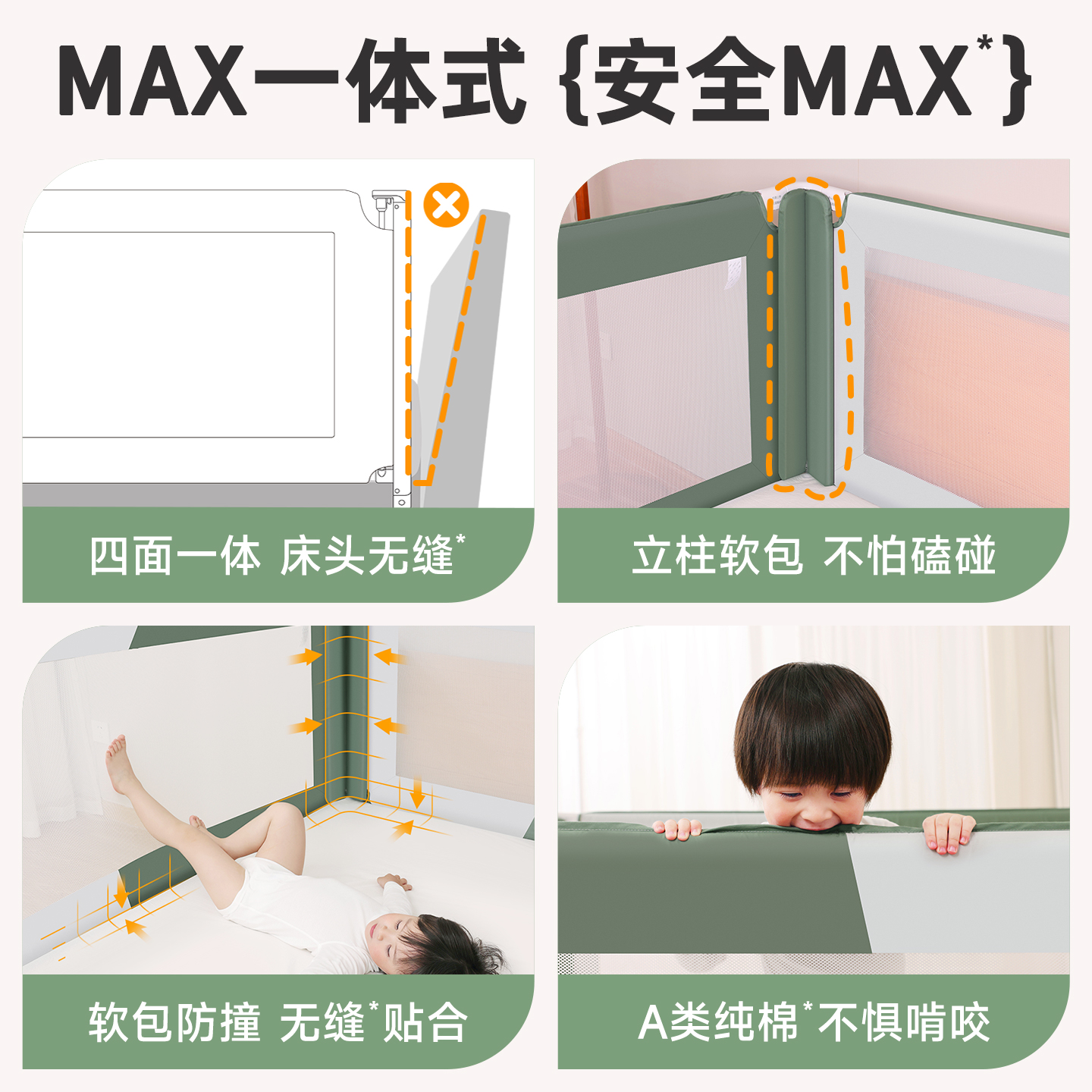 MAX一体式 {安全MAX*}

四面一体 床头无缝*

立柱软包 不怕磕碰

软包防撞 无缝*贴合

A类纯棉*不惧啃咬