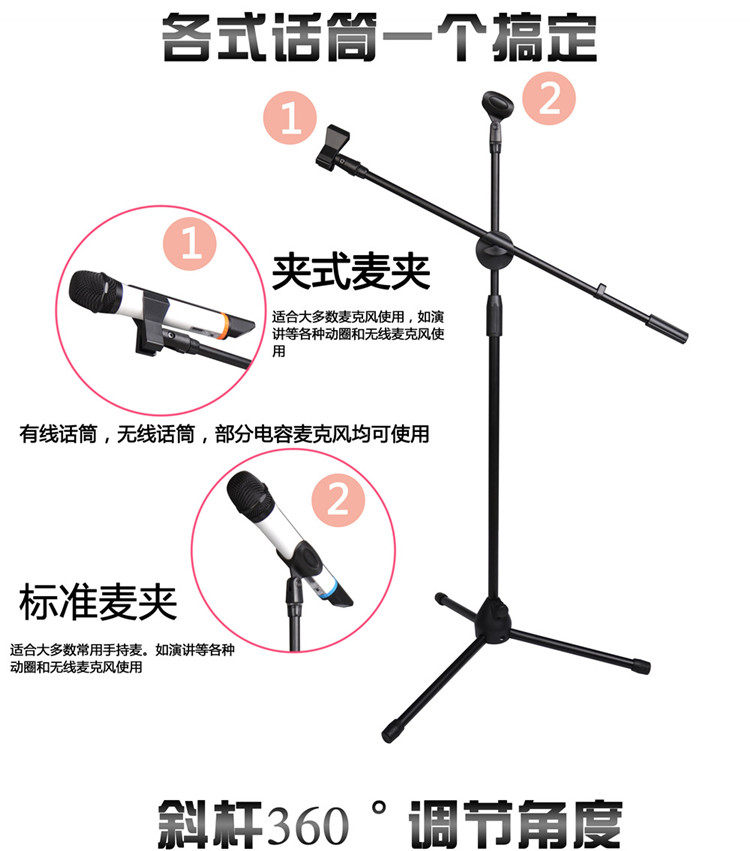 各式话筒一个搞定

1

2

1

夹式麦夹

适合大多数麦克风使用，如演讲等各种动圈和无线麦克风使用

有线话筒，无线话筒，部分电容麦克风均可使用

2

标准麦夹

适合大多数常用手持麦。如演讲等各种动圈和无线麦克风使用

斜杆360°调节角度