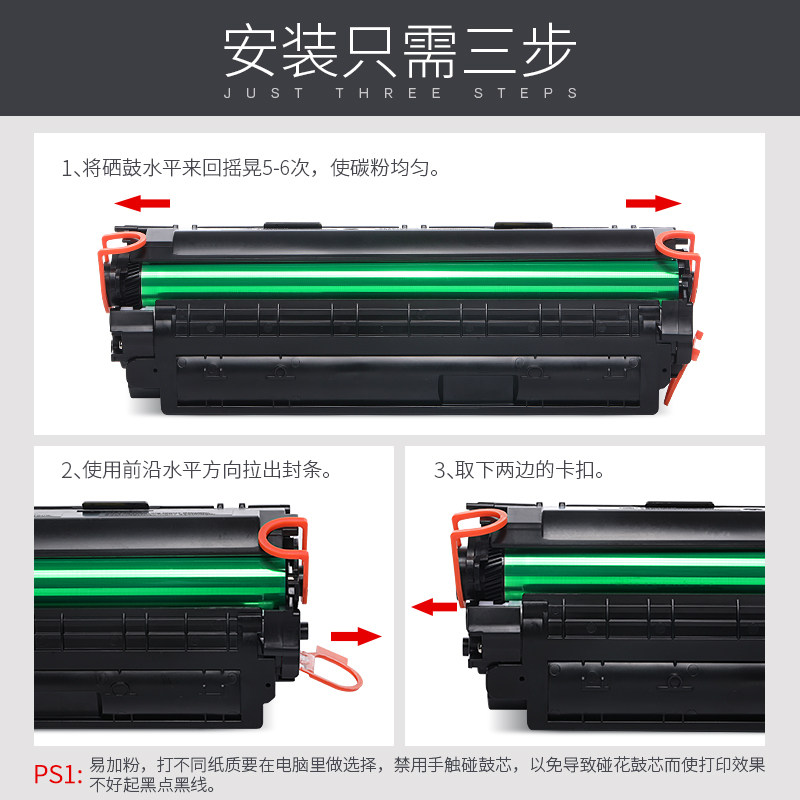 安装只需三步
JUST THREE STEPS

1、将硒鼓水平来回摇晃5-6次，使碳粉均匀。

2、使用前沿水平方向拉出封条。

3、取下两边的卡扣。

PS1: 易加粉，打不同纸质要在电脑里做选择，禁用手触碰鼓芯，以免导致碰花鼓芯而使打印效果不好起黑点黑线。