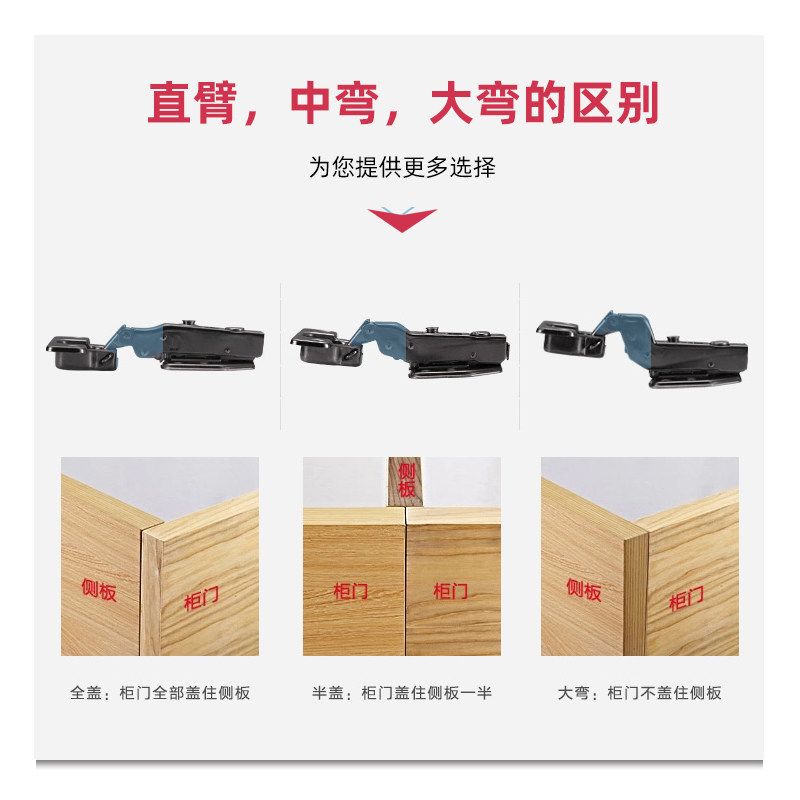 直臂，中弯，大弯的区别

为您提供更多选择

侧板
柜门

侧板
柜门
柜门

侧板
柜门

全盖：柜门全部盖住侧板

半盖：柜门盖住侧板一半

大弯：柜门不盖住侧板