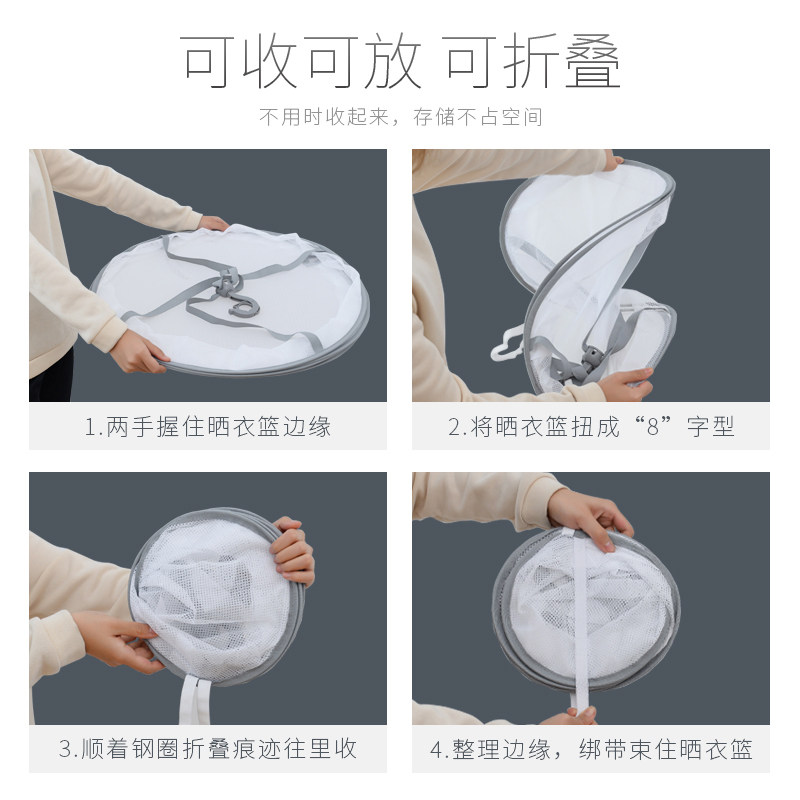 可收可放 可折叠

不用时收起来，存储不占空间

1.两手握住晒衣篮边缘

2.将晒衣篮扭成“8”字型

3.顺着钢圈折叠痕迹往里收

4.整理边缘，绑带束住晒衣篮