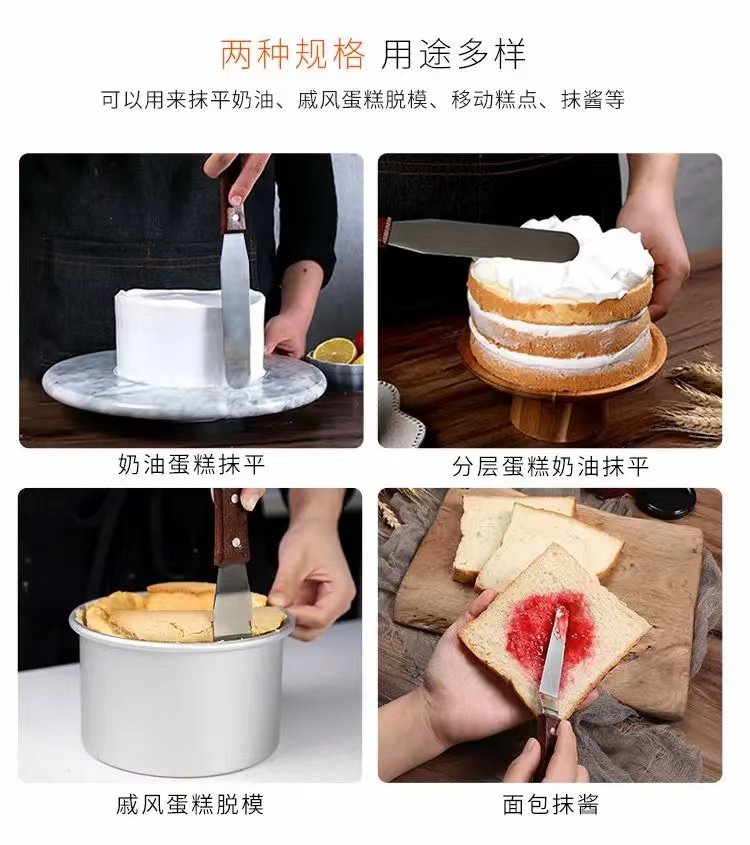 两种规格 用途多样

可以用来抹平奶油、戚风蛋糕脱模、移动糕点、抹酱等

奶油蛋糕抹平

分层蛋糕奶油抹平

戚风蛋糕脱模

面包抹酱