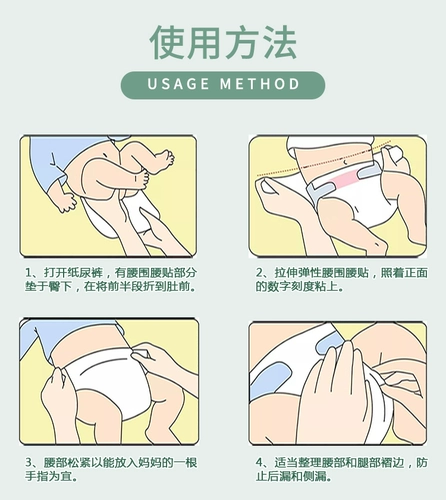 使用方法

USAGE METHOD

1、打开纸尿裤，有腰围腰贴部分垫于臀下，在将前半段折到肚前。

2、拉伸弹性腰围腰贴，照着正面的数字刻度粘上。

3、腰部松紧以能放入妈妈的一根手指为宜。

4、适当整理腰部和腿部褶边，防止后漏和侧漏。