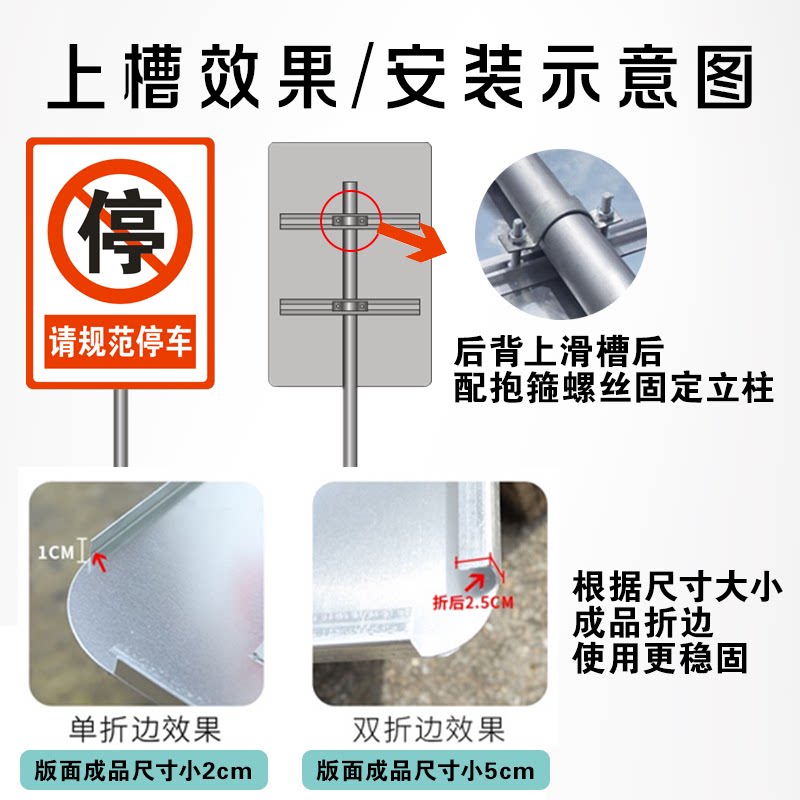 上槽效果/安装示意图

停

请规范停车

后背上滑槽后
配抱箍螺丝固定立柱

1CM

折后2.5CM

根据尺寸大小
成品折边
使用更稳固

单折边效果

版面成品尺寸小2cm

双折边效果

版面成品尺寸小5cm