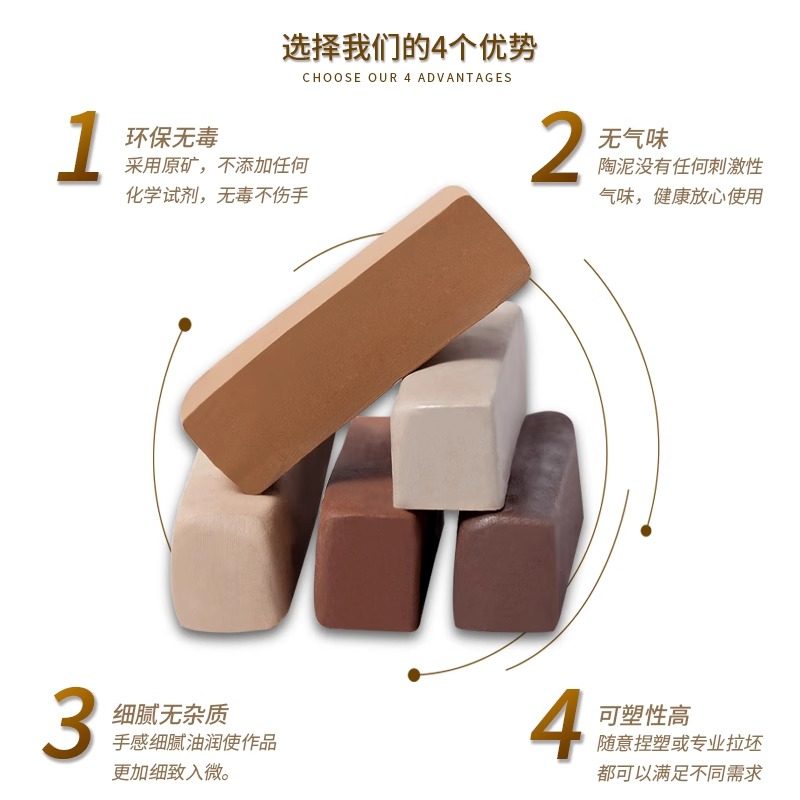 选择我们的4个优势
CHOOSE OUR 4 ADVANTAGES

1 环保无毒
采用原矿，不添加任何化学试剂，无毒不伤手

2 无气味
陶泥没有任何刺激性气味，健康放心使用

3 细腻无杂质
手感细腻油润使作品更加细致入微。

4 可塑性高
随意捏塑或专业拉坯都可以满足不同需求