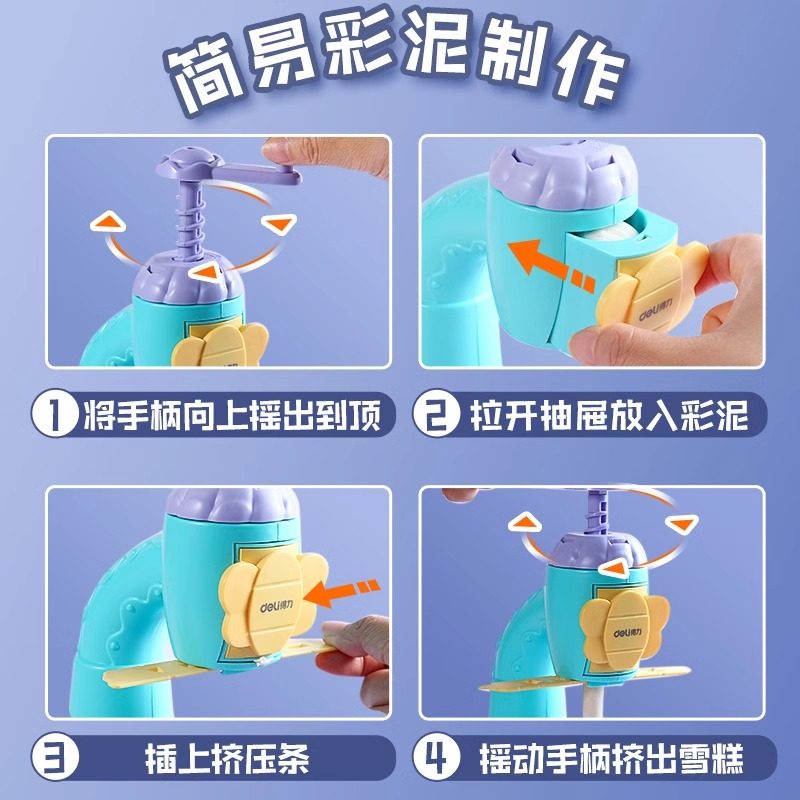 简易彩泥制作

deli得力

1 将手柄向上摇出到顶

2 拉开抽屉放入彩泥

deli得力

deli得力

3 插上挤压条

4 摇动手柄挤出雪糕