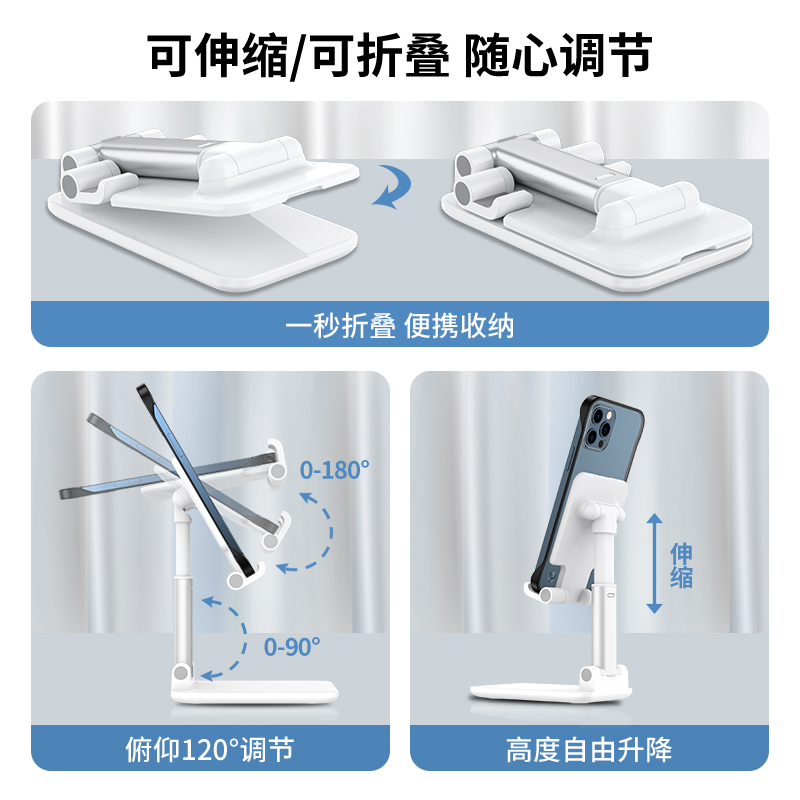 可伸缩/可折叠 随心调节

一秒折叠 便携收纳

0-180°

0-90°

俯仰120°调节

伸缩

高度自由升降