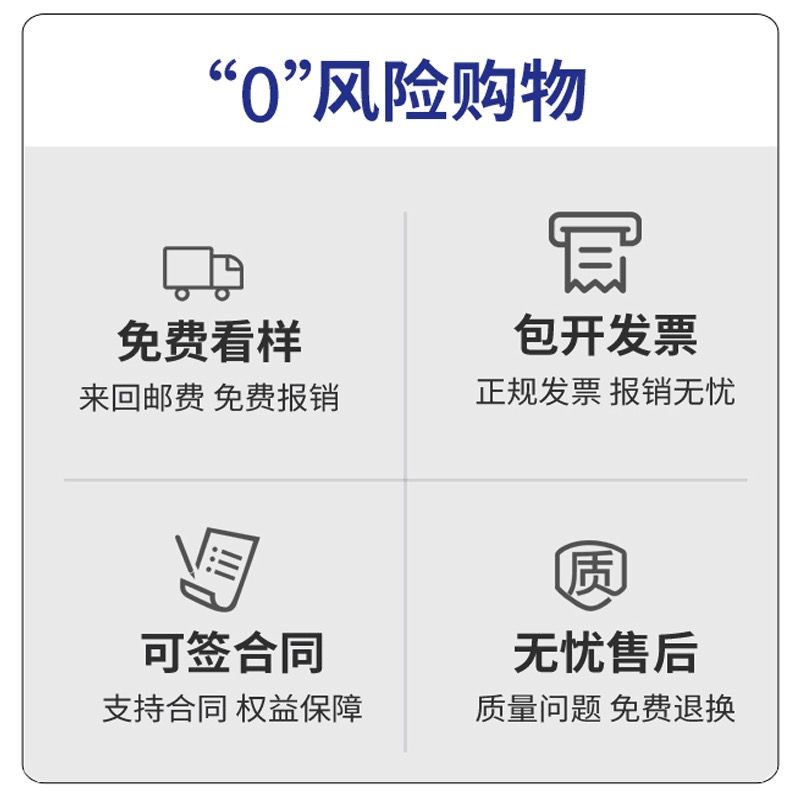 “0”风险购物

免费看样
来回邮费 免费报销

包开发票
正规发票 报销无忧

可签合同
支持合同 权益保障

质

无忧售后
质量问题 免费退换