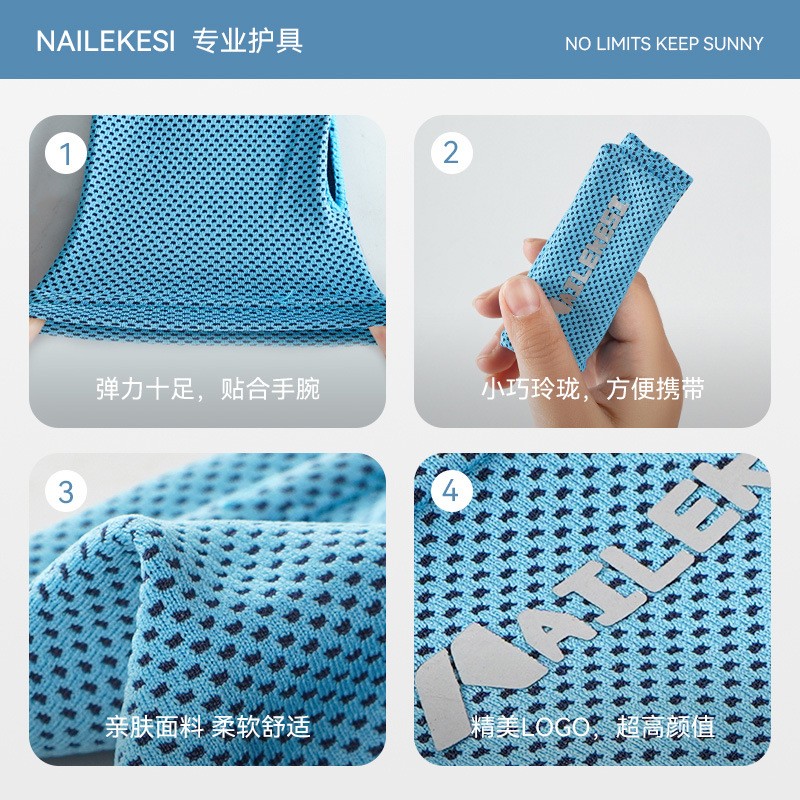 NAILEKESI 专业护具

NO LIMITS KEEP SUNNY

1

弹力十足，贴合手腕

2

NAILEKESI

小巧玲珑，方便携带

3

亲肤面料 柔软舒适

4

NAILEK

精美LOGO，超高颜值