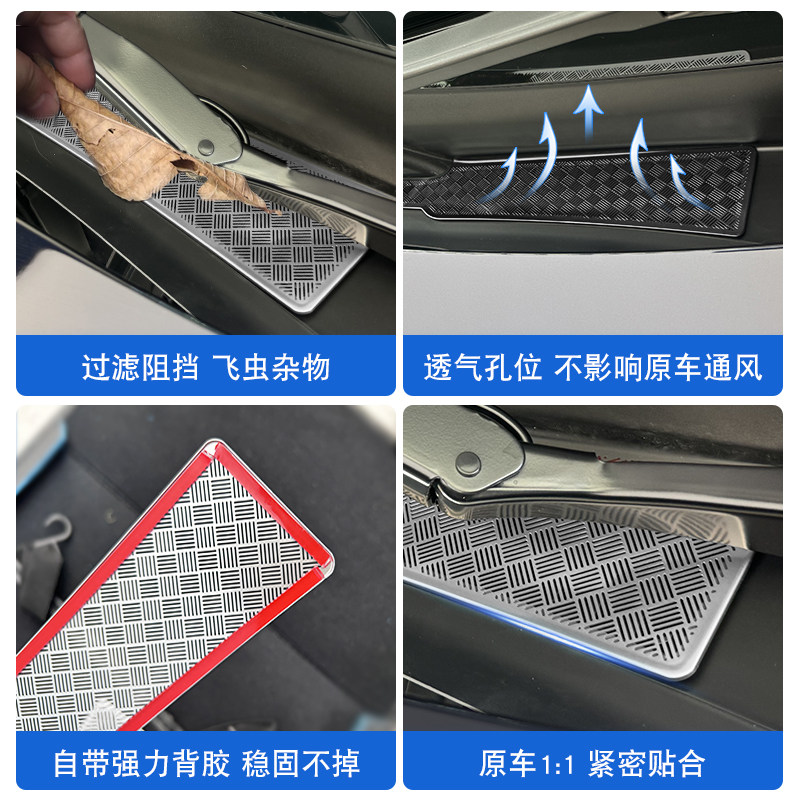 过滤阻挡 飞虫杂物

透气孔位 不影响原车通风

自带强力背胶 稳固不掉

原车1:1 紧密贴合