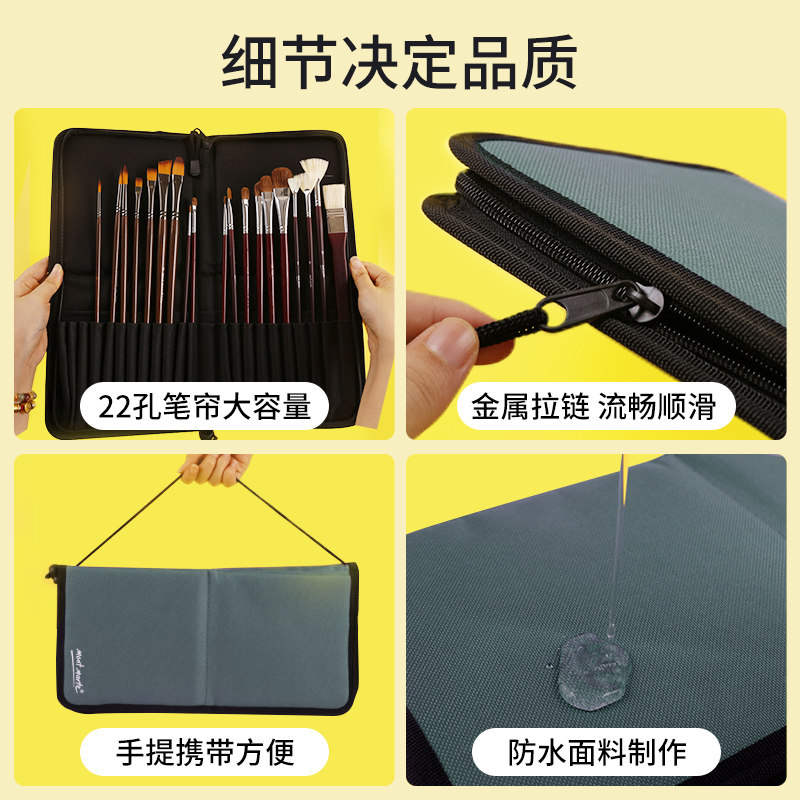 细节决定品质

22孔笔帘大容量

金属拉链 流畅顺滑

Mont Marte

手提携带方便

防水面料制作