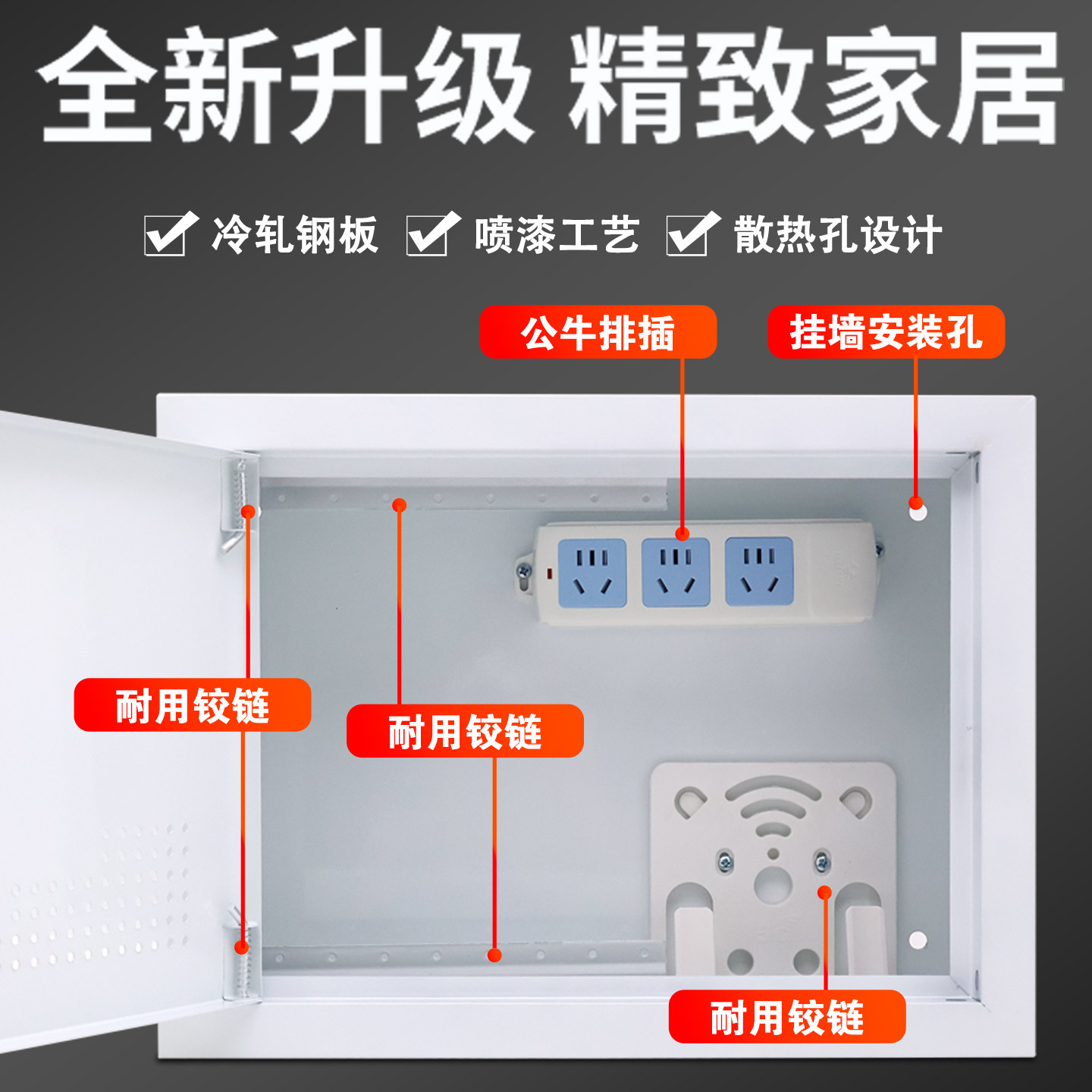 全新升级 精致家居

冷轧钢板 喷漆工艺 散热孔设计

公牛排插

挂墙安装孔

耐用铰链

耐用铰链

耐用铰链