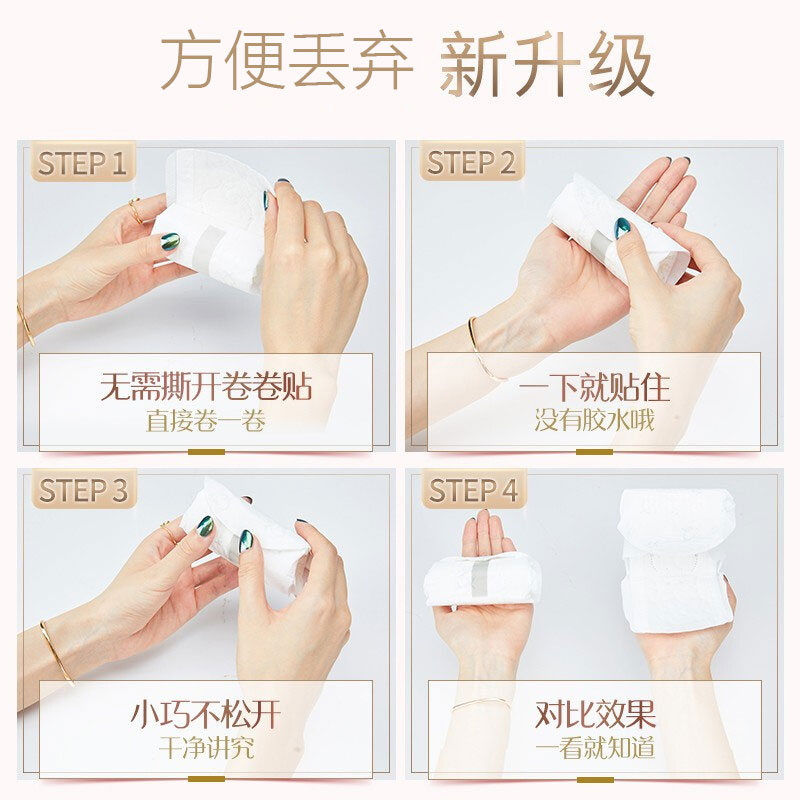 方便丢弃 新升级

STEP 1
无需撕开卷卷贴
直接卷一卷

STEP 2
一下就贴住
没有胶水哦

STEP 3
小巧不松开
干净讲究

STEP 4
对比效果
一看就知道