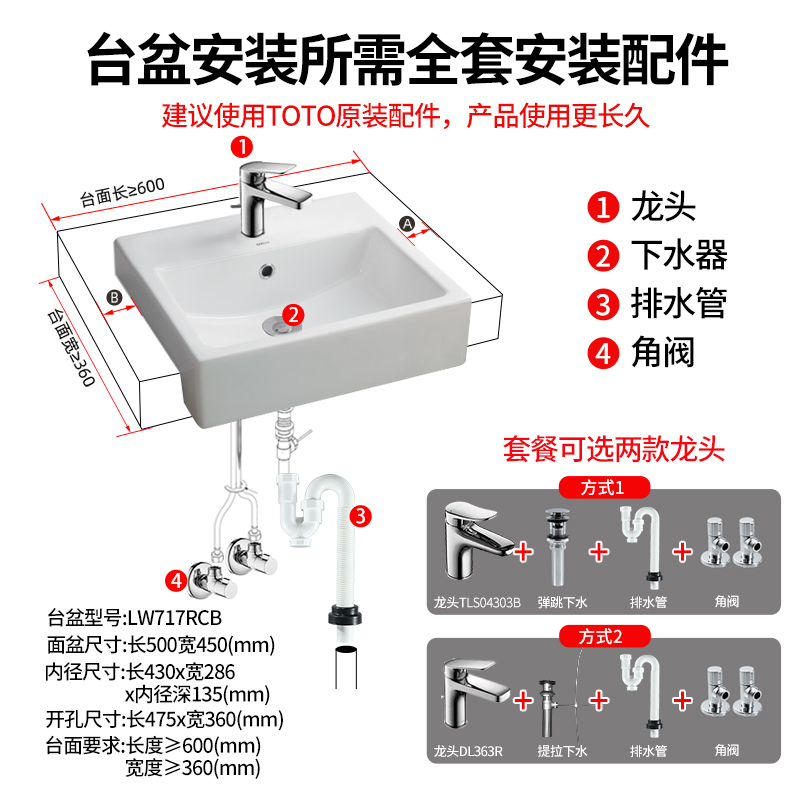 台盆安装所需全套安装配件

建议使用TOTO原装配件，产品使用更长久

1

台面长≥600

A

B

台面宽≥360

2

3

4

1 龙头
2 下水器
3 排水管
4 角阀

套餐可选两款龙头

方式1

龙头TLS04303B + 弹跳下水 + 排水管 + 角阀

方式2

龙头DL363R + 提拉下水 + 排水管 + 角阀

台盆型号:LW717RCB
面盆尺寸:长500宽450(mm)
内径尺寸:长430x宽286 x内径深135(mm)
开孔尺寸:长475x宽360(mm)
台面要求:长度≥600(mm) 宽度≥360(mm)