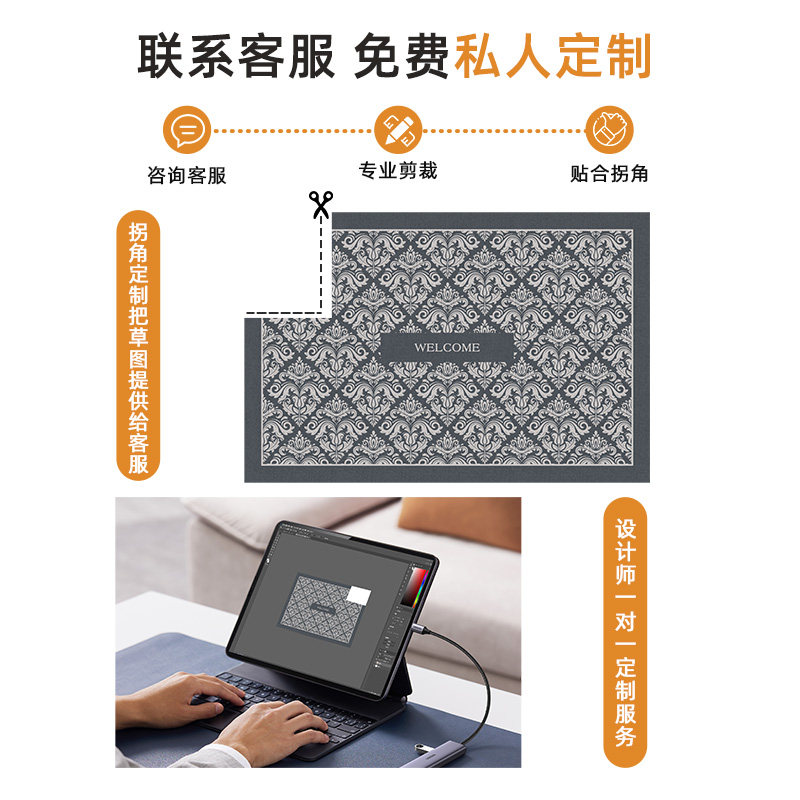 联系客服 免费私人定制

咨询客服 专业剪裁 贴合拐角

拐角定制把草图提供给客服

WELCOME

设计师一对一定制服务