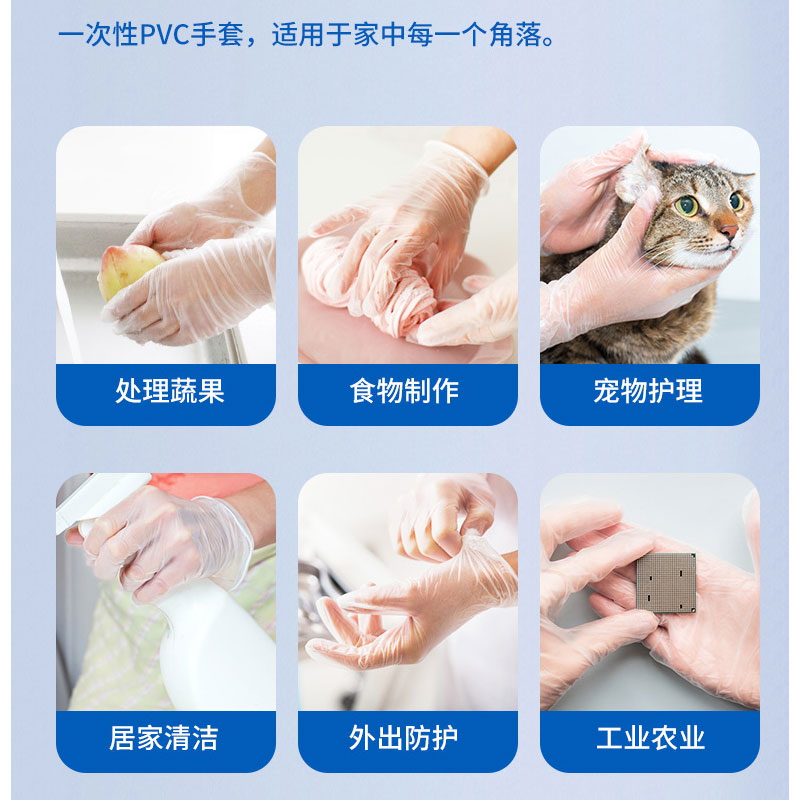 一次性PVC手套，适用于家中每一个角落。

处理蔬果

食物制作

宠物护理

居家清洁

外出防护

工业农业