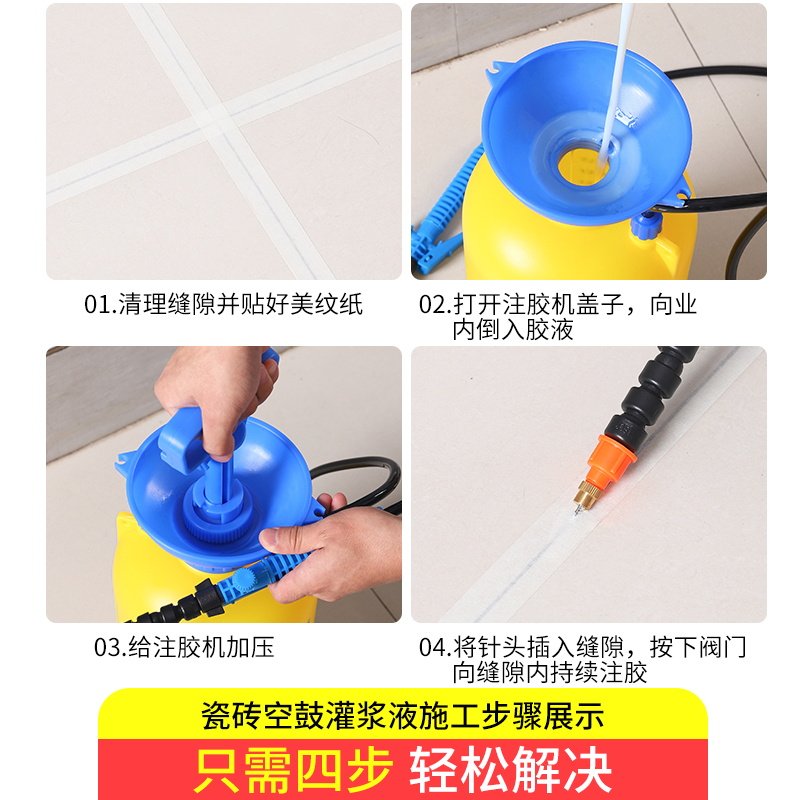 01.清理缝隙并贴好美纹纸

02.打开注胶机盖子，向业内倒入胶液

03.给注胶机加压

04.将针头插入缝隙，按下阀门向缝隙内持续注胶

瓷砖空鼓灌浆液施工步骤展示

只需四步 轻松解决