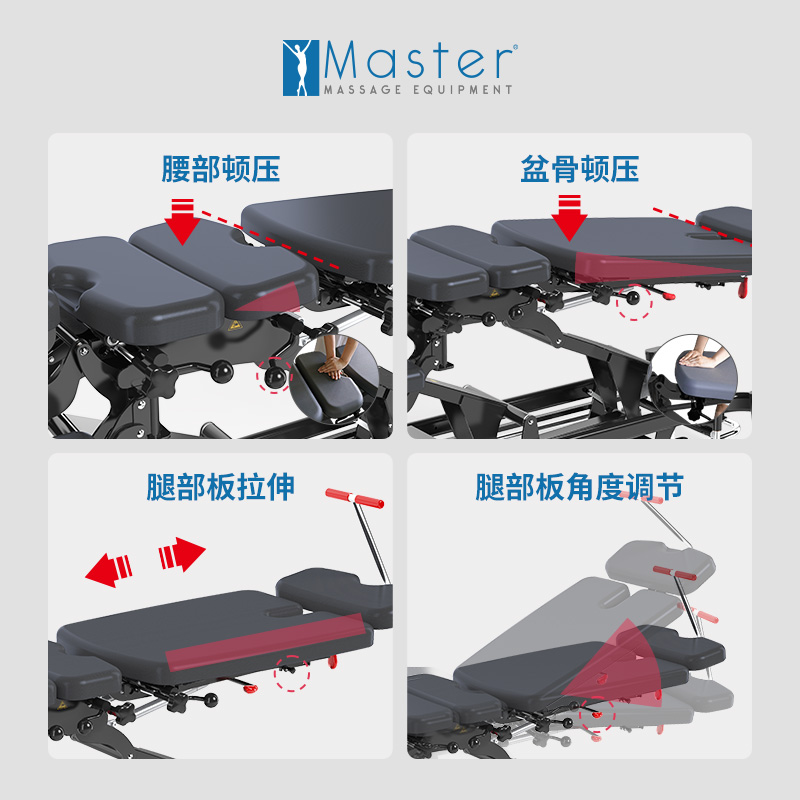 Master®
MASSAGE EQUIPMENT

腰部顿压

盆骨顿压

腿部板拉伸

腿部板角度调节