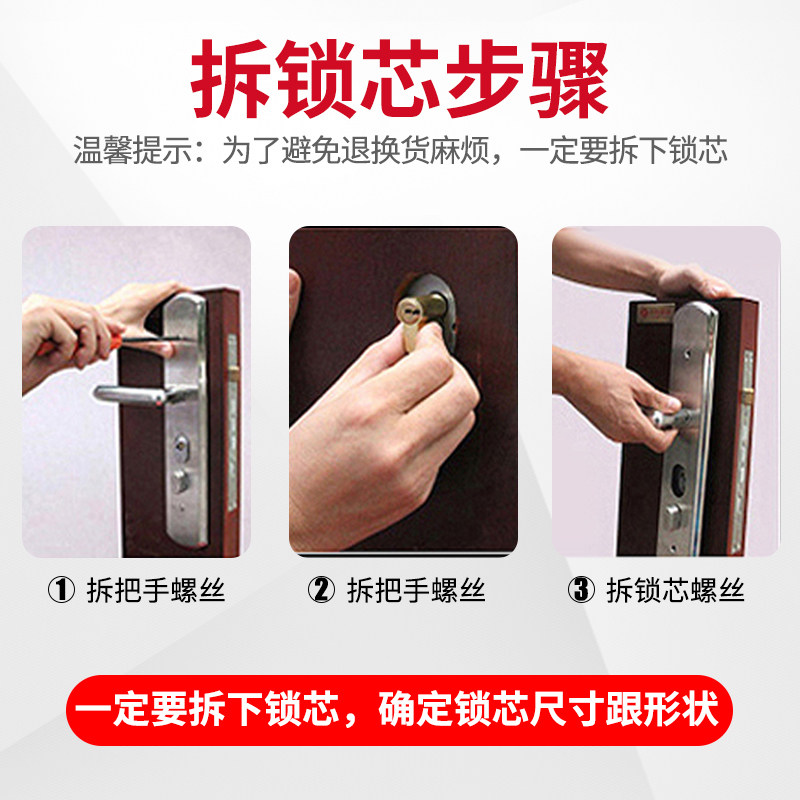 拆锁芯步骤

温馨提示：为了避免退换货麻烦，一定要拆下锁芯

① 拆把手螺丝

② 拆把手螺丝

③ 拆锁芯螺丝

一定要拆下锁芯，确定锁芯尺寸跟形状