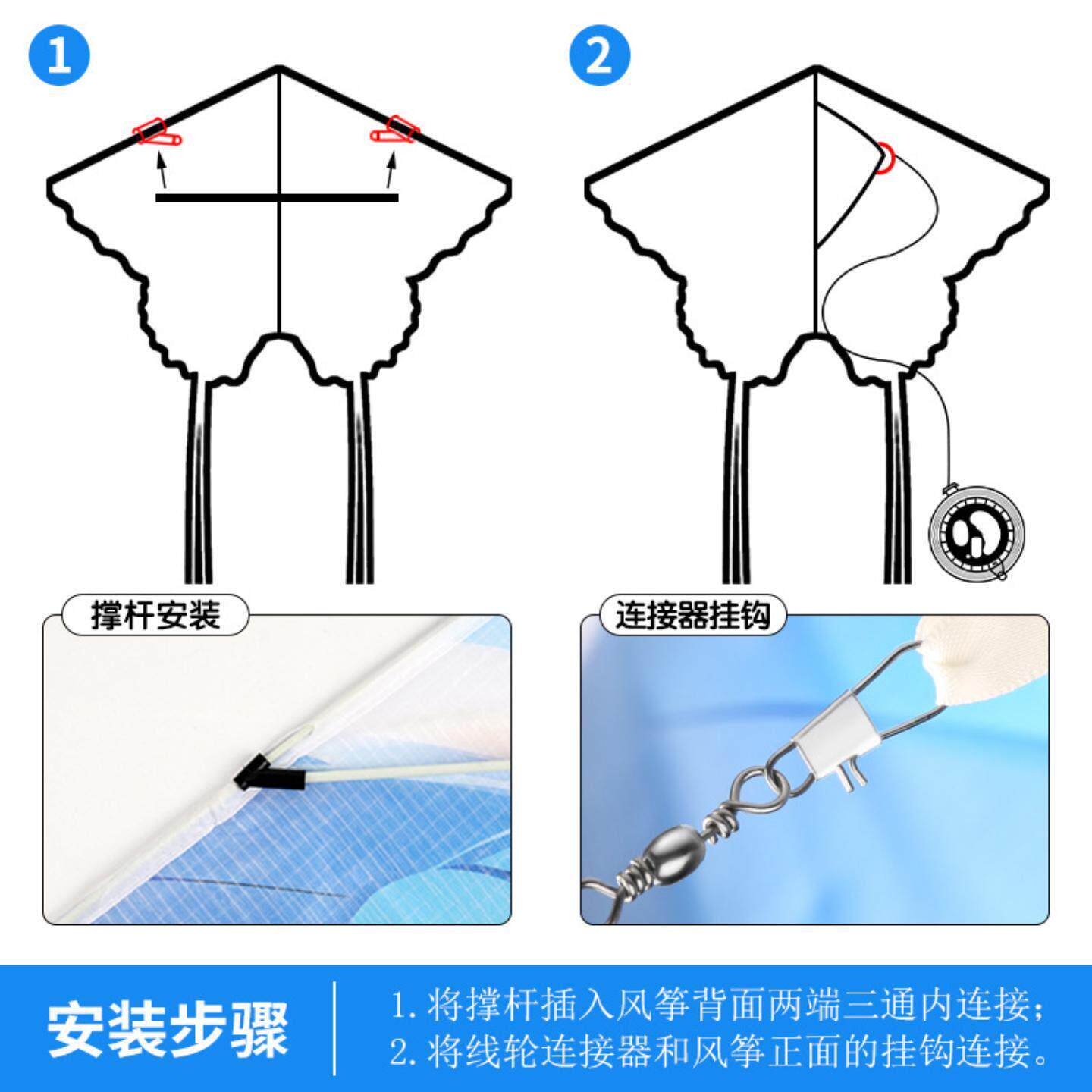 1

2

撑杆安装

连接器挂钩

安装步骤

1. 将撑杆插入风筝背面两端三通内连接；
2. 将线轮连接器和风筝正面的挂钩连接。